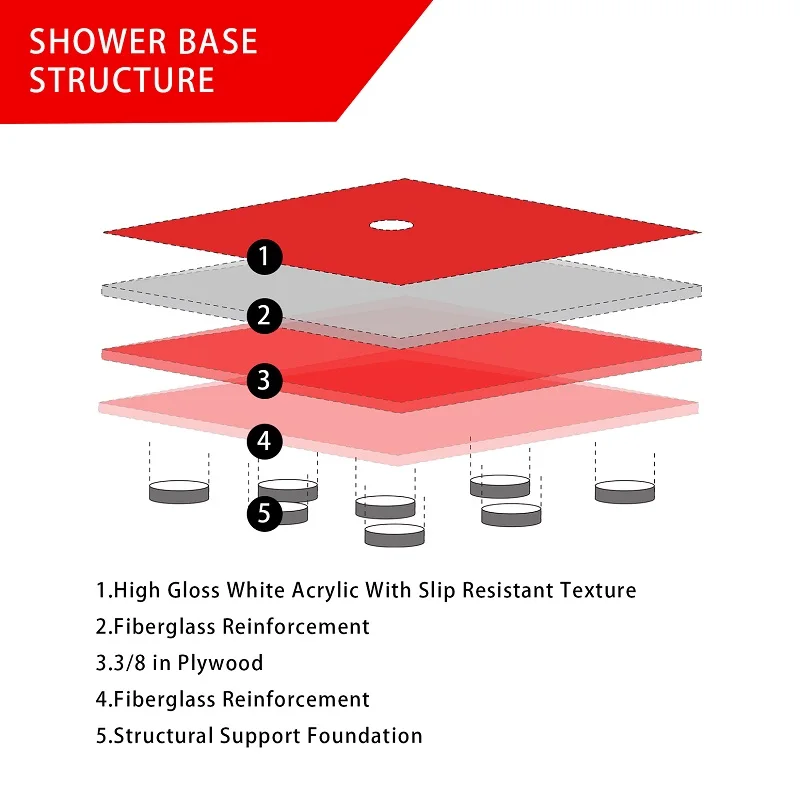 SHOWER BASE STRUCTURE

1

2

3

4

5

1.High Gloss White Acrylic With Slip Resistant Texture

2.Fiberglass Reinforcement

3.3/8 in Plywood

4.Fiberglass Reinforcement

5.Structural Support Foundation