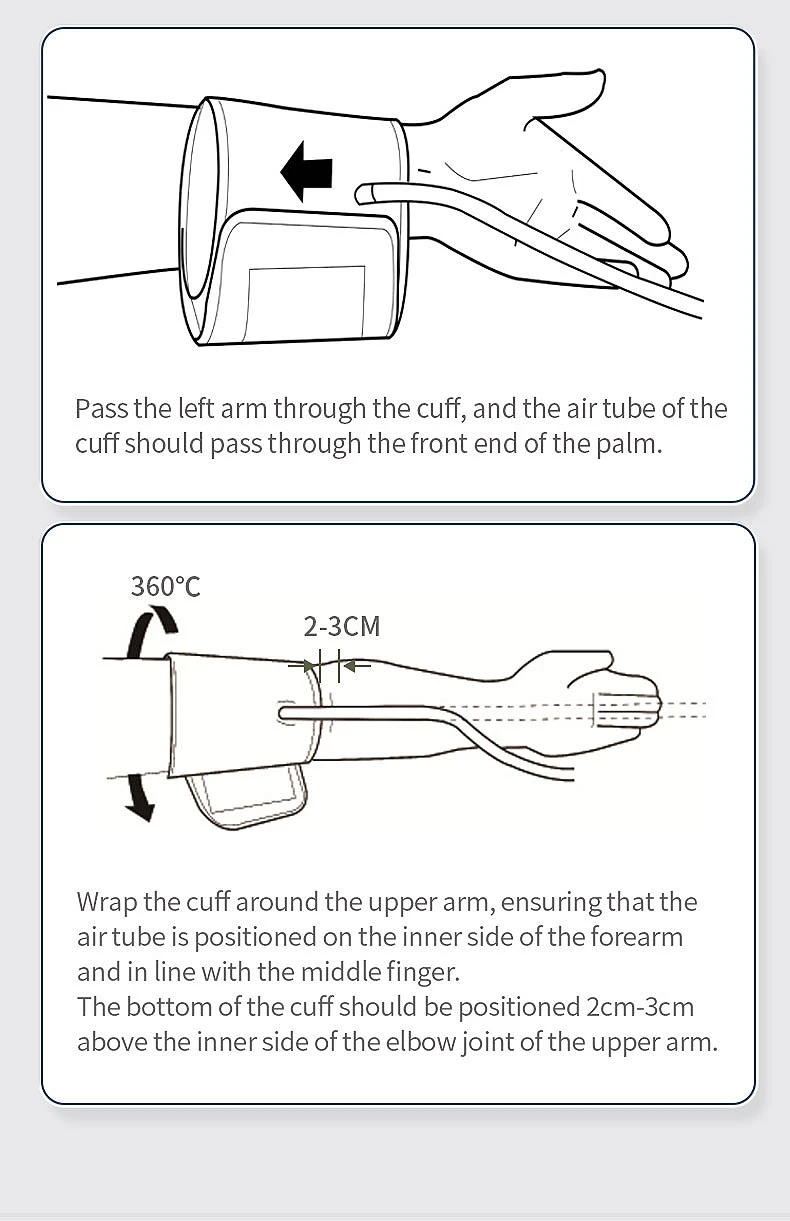 Pass the left arm through the cuff, and the air tube of the cuff should pass through the front end of the palm.

360℃

2-3CM

Wrap the cuff around the upper arm, ensuring that the air tube is positioned on the inner side of the forearm and in line with the middle finger.
The bottom of the cuff should be positioned 2cm-3cm above the inner side of the elbow joint of the upper arm.