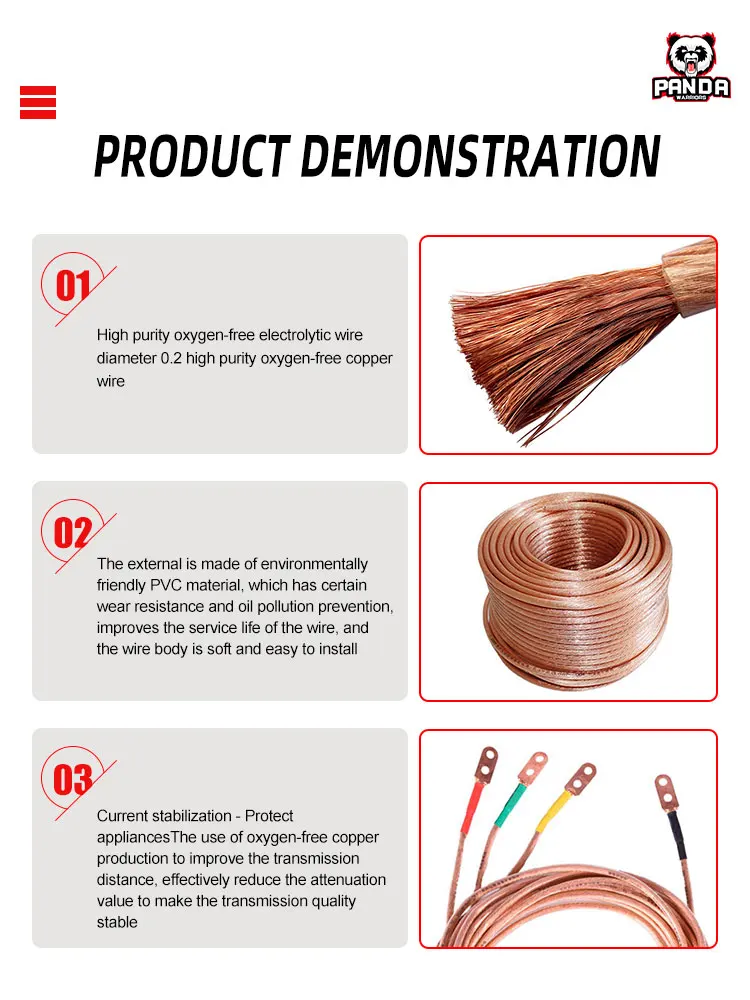 PANDA
WARRIORS

PRODUCT DEMONSTRATION

01

High purity oxygen-free electrolytic wire diameter 0.2 high purity oxygen-free copper wire

02

The external is made of environmentally friendly PVC material, which has certain wear resistance and oil pollution prevention, improves the service life of the wire, and the wire body is soft and easy to install

03

Current stabilization - Protect appliancesThe use of oxygen-free copper production to improve the transmission distance, effectively reduce the attenuation value to make the transmission quality stable