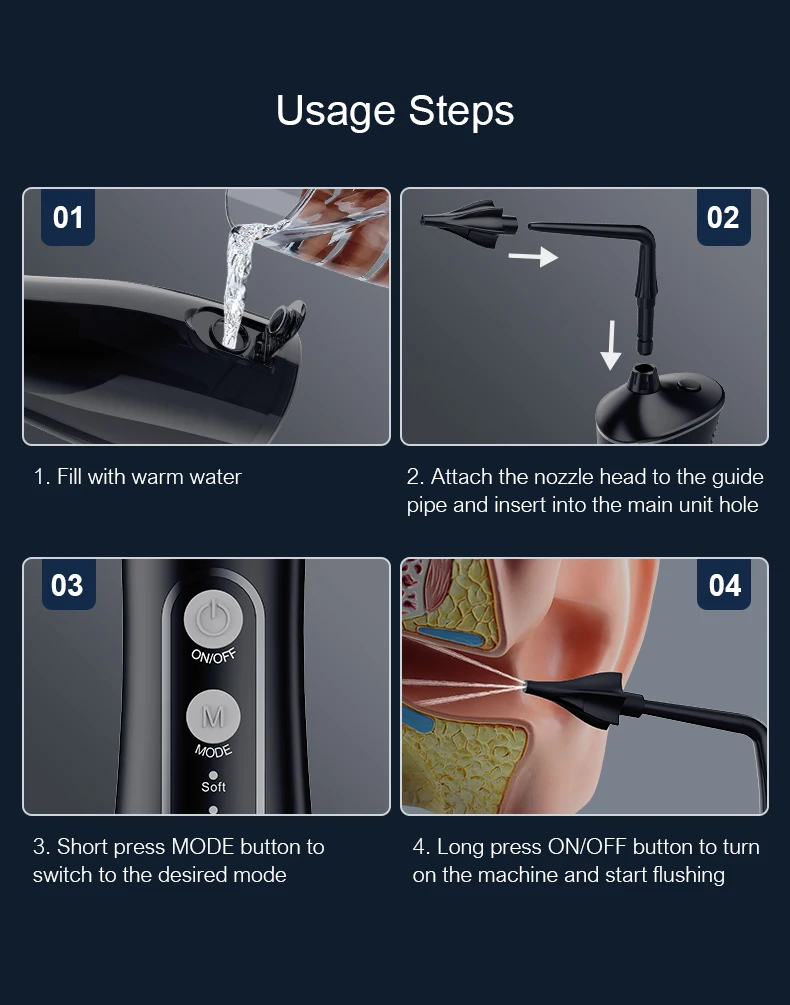 Usage Steps

01

1. Fill with warm water

02

2. Attach the nozzle head to the guide pipe and insert into the main unit hole

03

ON/OFF

M

MODE

Soft

3. Short press MODE button to switch to the desired mode

04

4. Long press ON/OFF button to turn on the machine and start flushing