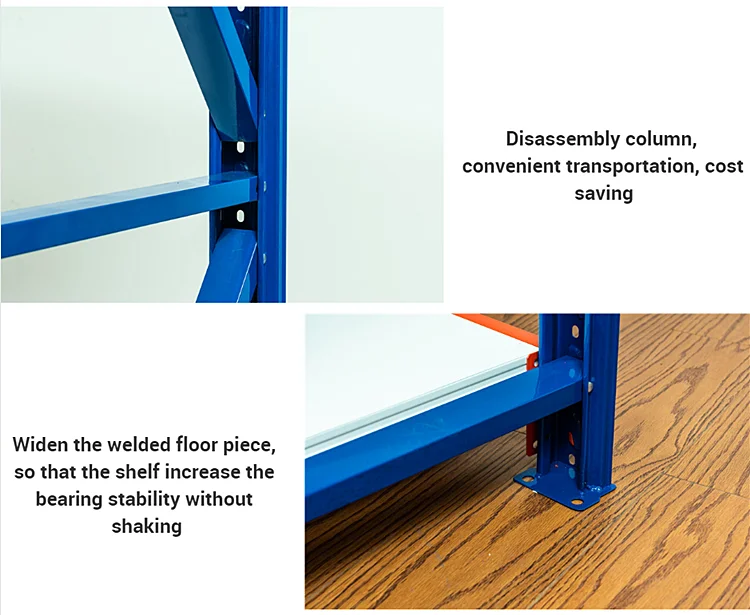 Disassembly column, convenient transportation, cost saving

Widen the welded floor piece, so that the shelf increase the bearing stability without shaking