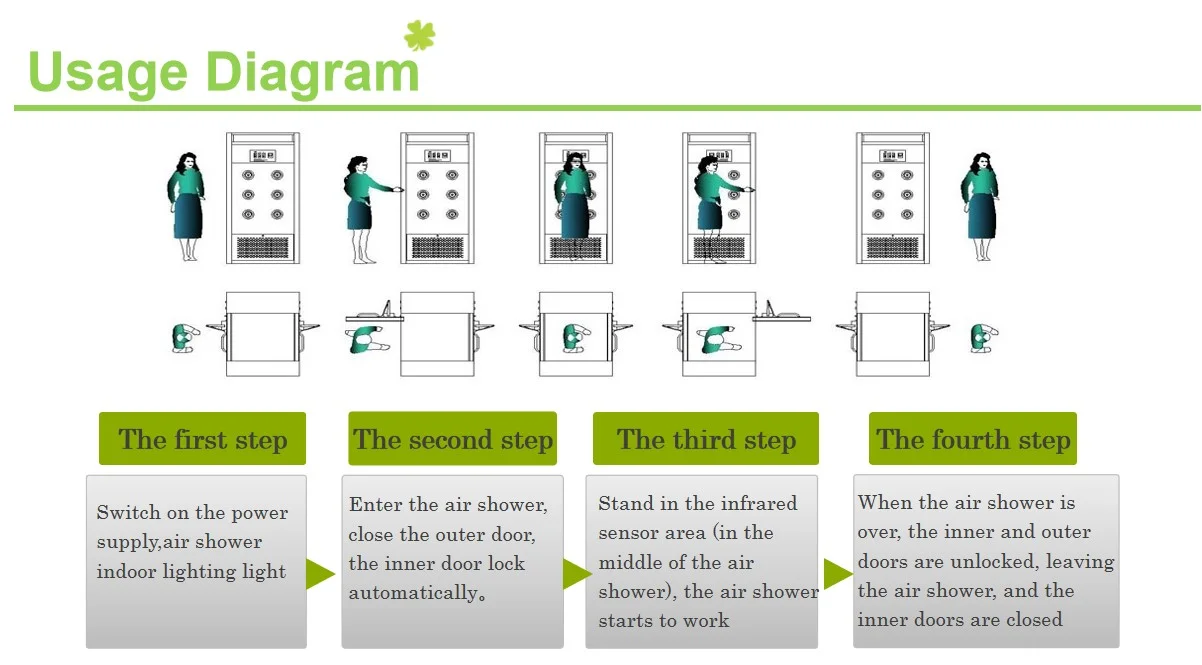 Usage Diagram

The first step

Switch on the power supply,air shower indoor lighting light

The second step

Enter the air shower, close the outer door, the inner door lock automatically。

The third step

Stand in the infrared sensor area (in the middle of the air shower), the air shower starts to work

The fourth step

When the air shower is over, the inner and outer doors are unlocked, leaving the air shower, and the inner doors are closed