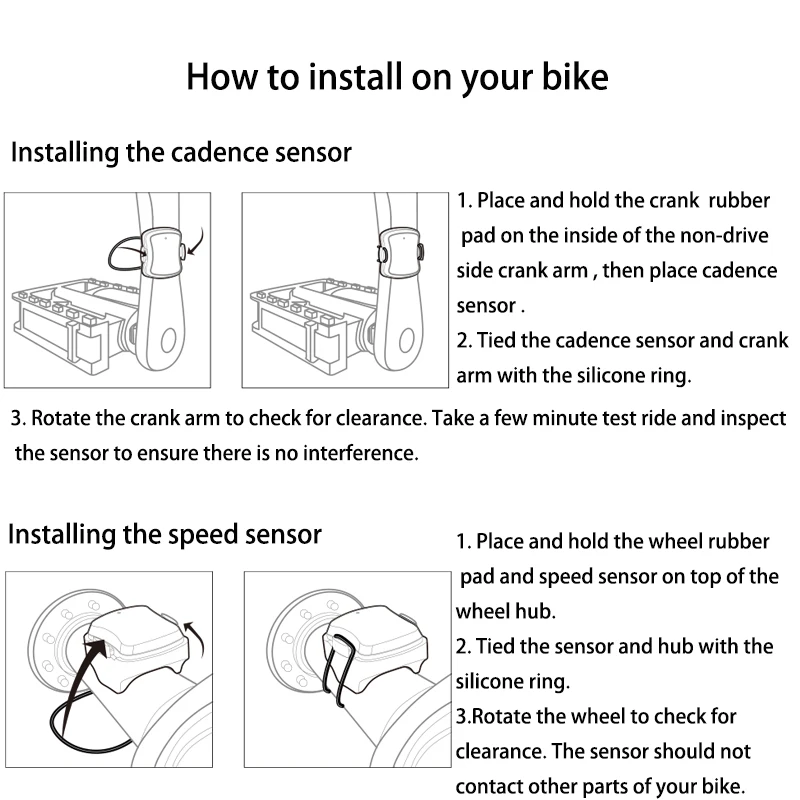 How to install on your bike

Installing the cadence sensor

1. Place and hold the crank rubber pad on the inside of the non-drive side crank arm , then place cadence sensor .
2. Tied the cadence sensor and crank arm with the silicone ring.

3. Rotate the crank arm to check for clearance. Take a few minute test ride and inspect the sensor to ensure there is no interference.

Installing the speed sensor

1. Place and hold the wheel rubber pad and speed sensor on top of the wheel hub.
2. Tied the sensor and hub with the silicone ring.
3.Rotate the wheel to check for clearance. The sensor should not contact other parts of your bike.