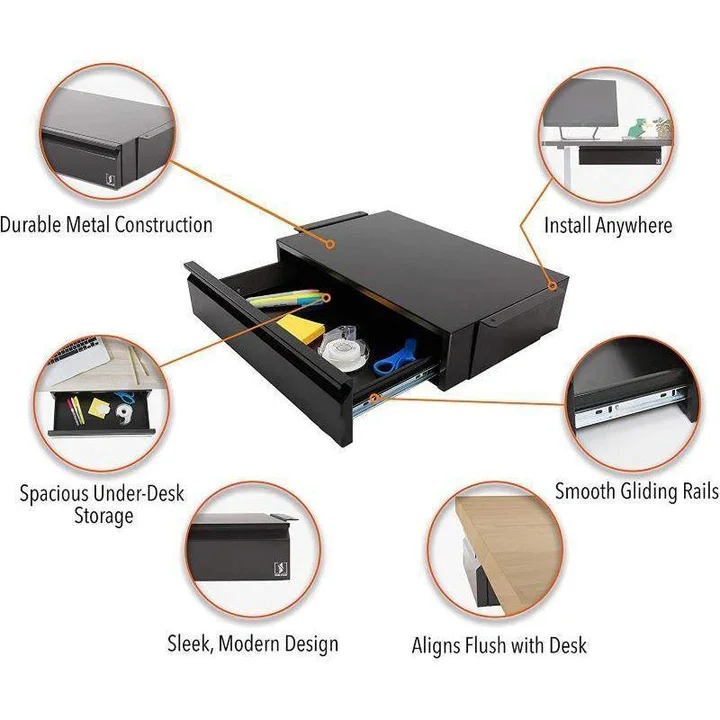 Durable Metal Construction

Install Anywhere

Spacious Under-Desk Storage

Smooth Gliding Rails

Sleek, Modern Design

Aligns Flush with Desk