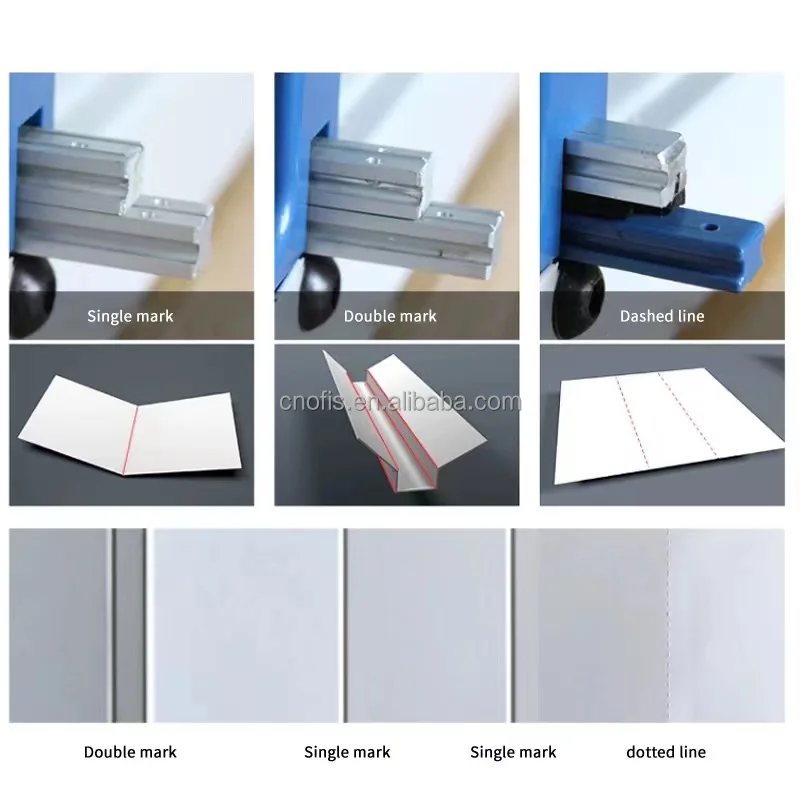 Single mark

Double mark

Dashed line

cnofis.en.alibaba.com

Double mark

Single mark

Single mark

dotted line