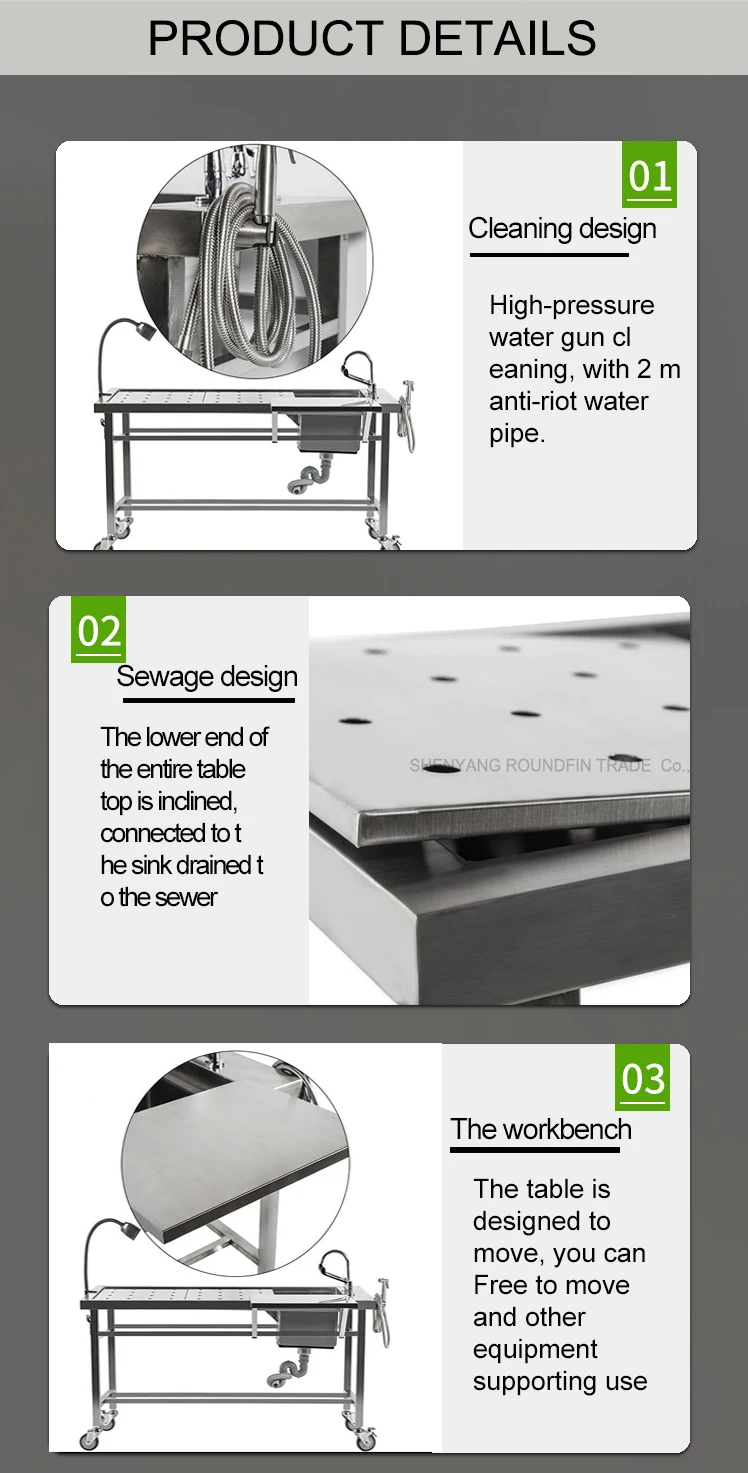 PRODUCT DETAILS

01

Cleaning design

High-pressure water gun cl eaning, with 2 m anti-riot water pipe.

02

Sewage design

The lower end of the entire table top is inclined, connected to t he sink drained t o the sewer

SHENYANG ROUNDFIN TRADE Co.,

03

The workbench

The table is designed to move, you can Free to move and other equipment supporting use