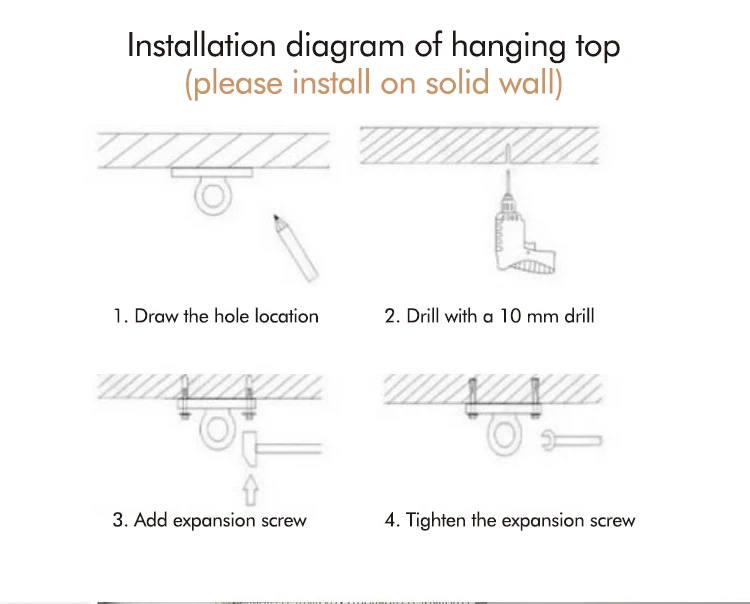 Installation diagram of hanging top
(please install on solid wall)

1. Draw the hole location

2. Drill with a 10 mm drill

3. Add expansion screw

4. Tighten the expansion screw