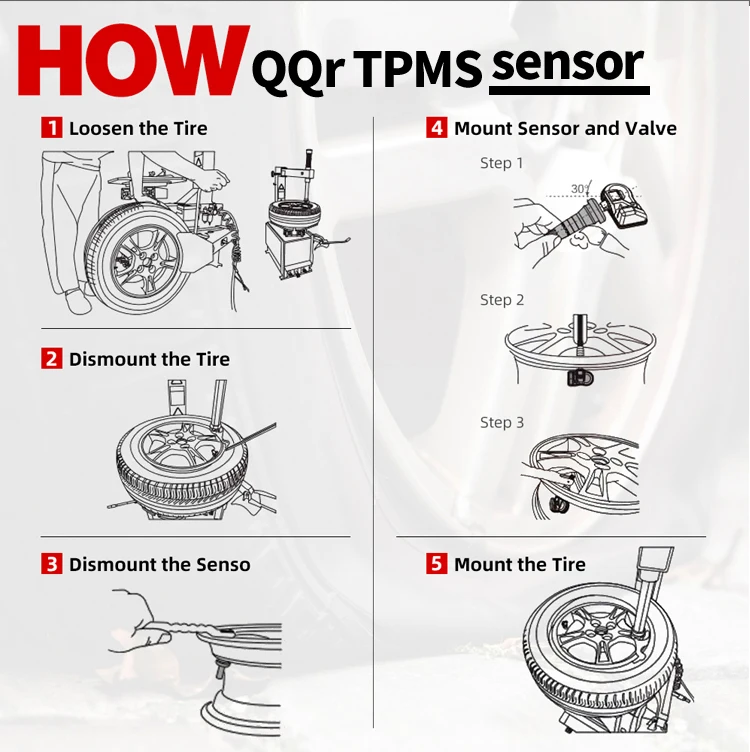 HOW QQr TPMS sensor

1 Loosen the Tire

2 Dismount the Tire

3 Dismount the Senso

4 Mount Sensor and Valve

Step 1

30°

Step 2

Step 3

5 Mount the Tire