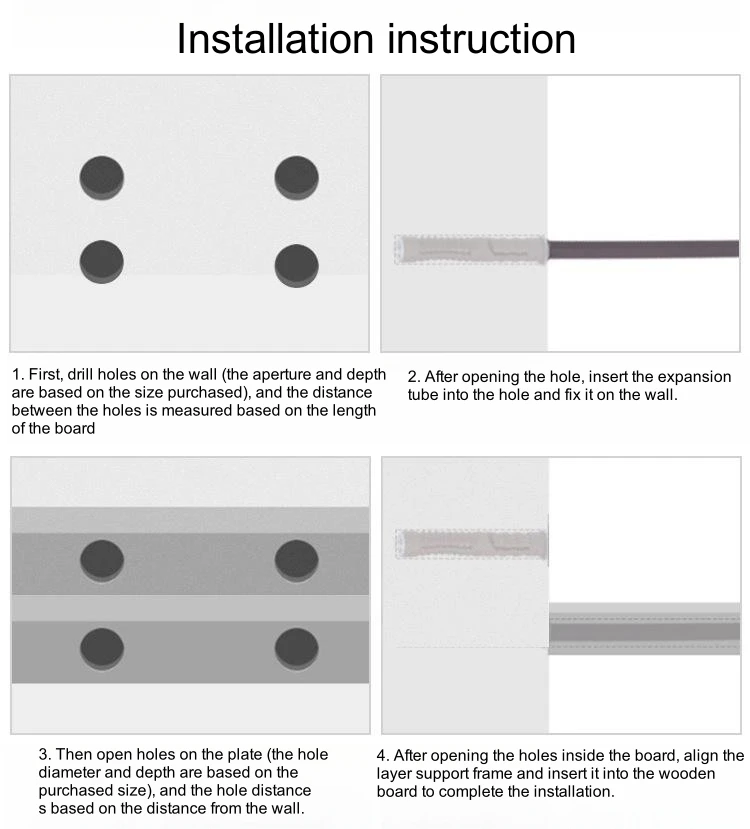 Installation instruction

1. First, drill holes on the wall (the aperture and depth are based on the size purchased), and the distance between the holes is measured based on the length of the board

2. After opening the hole, insert the expansion tube into the hole and fix it on the wall.

3. Then open holes on the plate (the hole diameter and depth are based on the purchased size), and the hole distance s based on the distance from the wall.

4. After opening the holes inside the board, align the layer support frame and insert it into the wooden board to complete the installation.