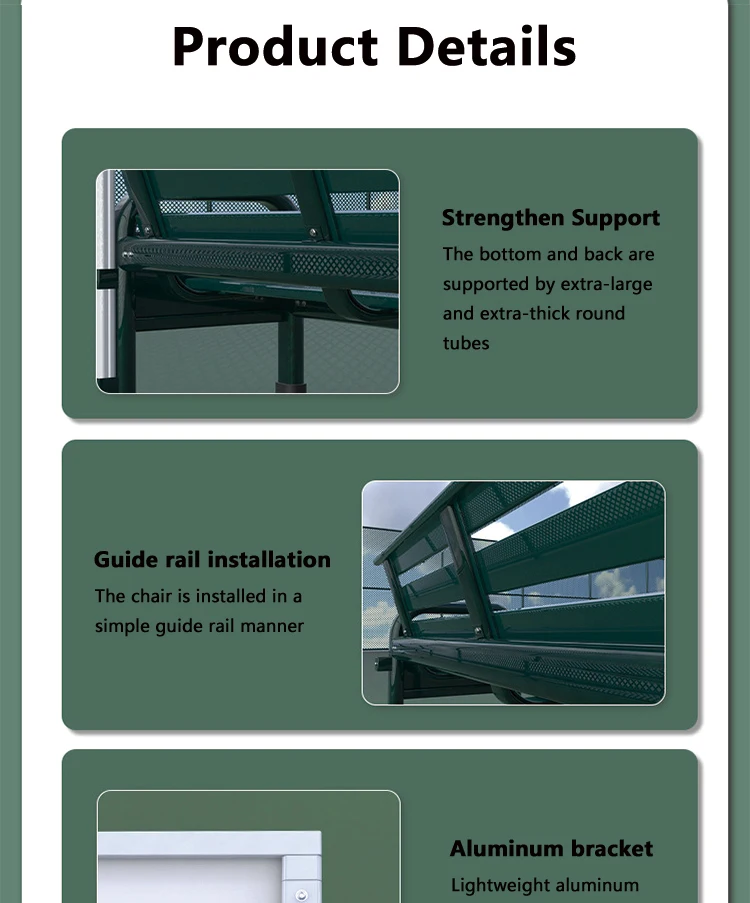 Product Details

Strengthen Support
The bottom and back are supported by extra-large and extra-thick round tubes

Guide rail installation
The chair is installed in a simple guide rail manner

Aluminum bracket
Lightweight aluminum