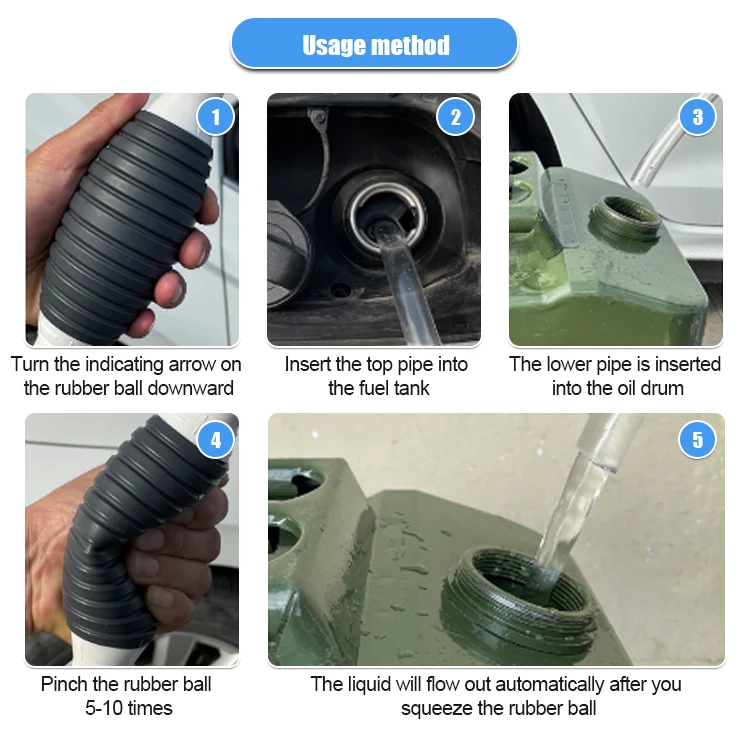 Usage method

1

Turn the indicating arrow on the rubber ball downward

2

Insert the top pipe into the fuel tank

3

The lower pipe is inserted into the oil drum

4

Pinch the rubber ball 5-10 times

5

The liquid will flow out automatically after you squeeze the rubber ball