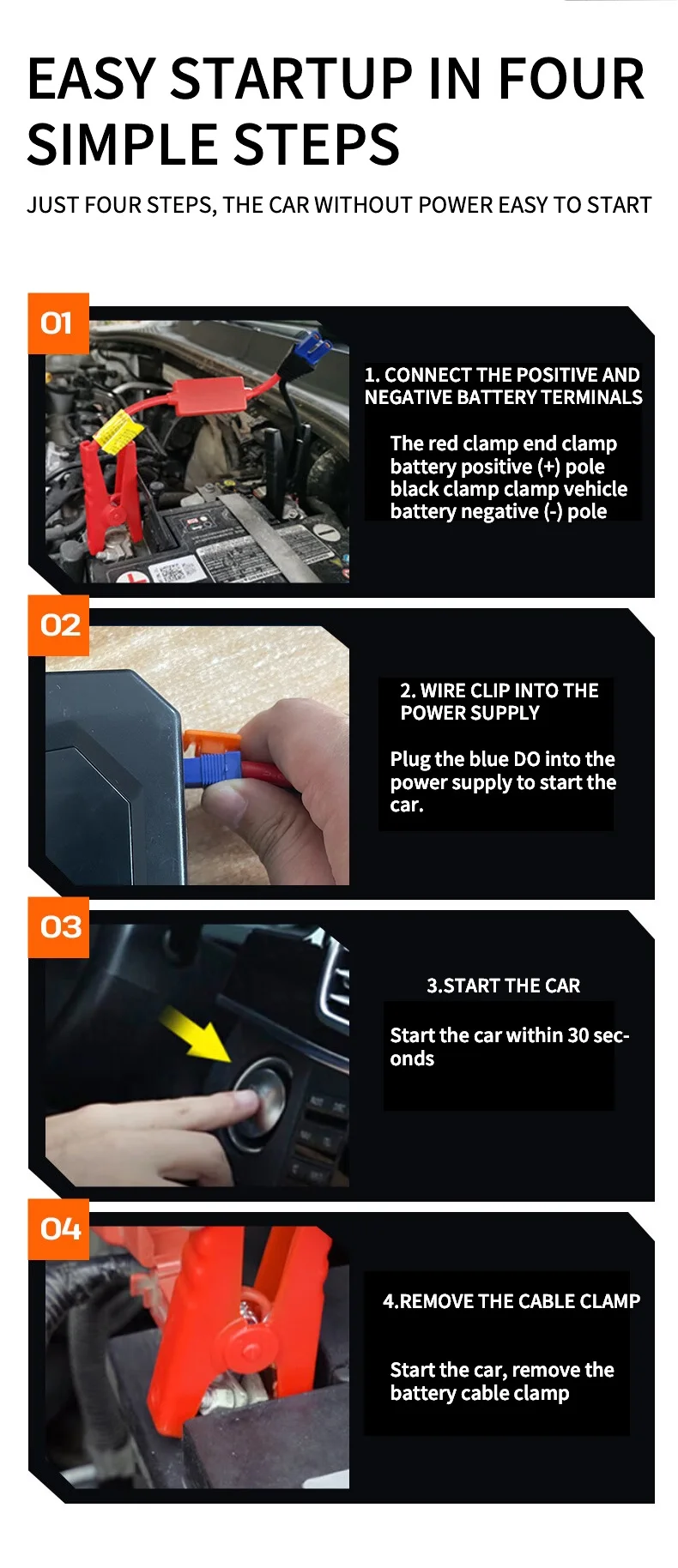 EASY STARTUP IN FOUR SIMPLE STEPS

JUST FOUR STEPS, THE CAR WITHOUT POWER EASY TO START

01

1. CONNECT THE POSITIVE AND NEGATIVE BATTERY TERMINALS

The red clamp end clamp battery positive (+) pole black clamp clamp vehicle battery negative (-) pole

02

2. WIRE CLIP INTO THE POWER SUPPLY

Plug the blue DO into the power supply to start the car.

03

3.START THE CAR

Start the car within 30 seconds

04

4.REMOVE THE CABLE CLAMP

Start the car, remove the battery cable clamp