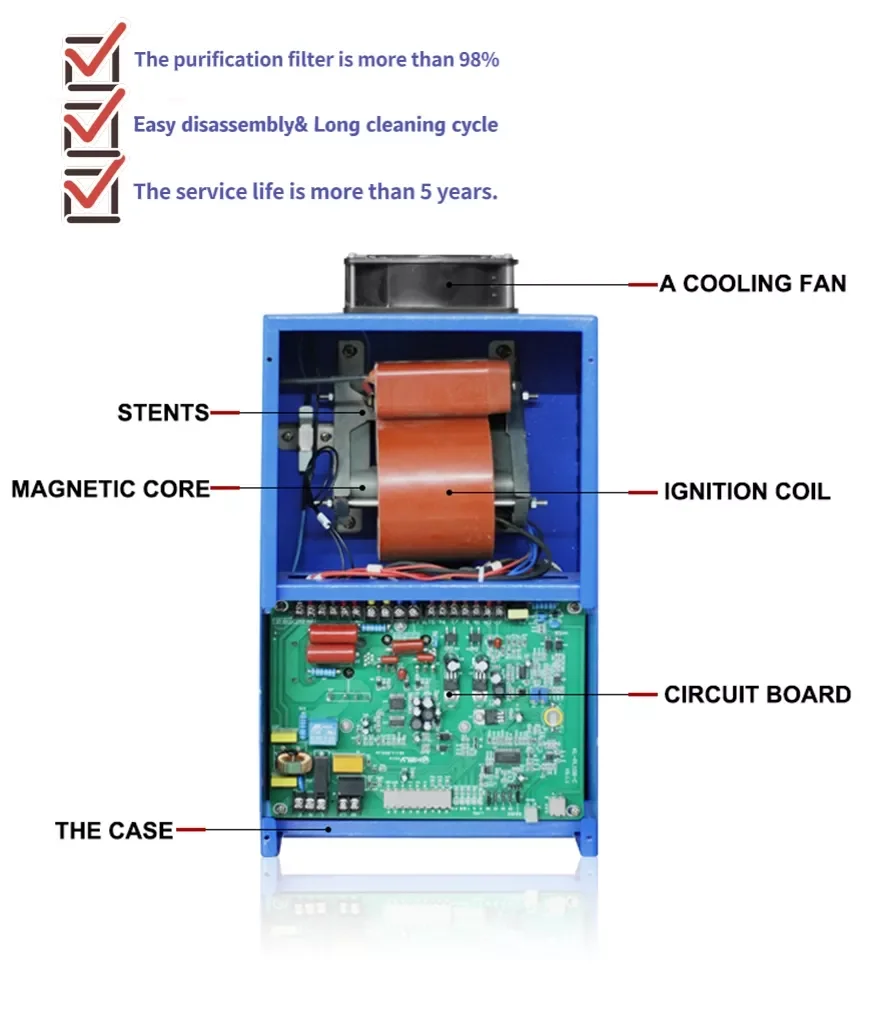 The purification filter is more than 98%

Easy disassembly& Long cleaning cycle

The service life is more than 5 years.

A COOLING FAN

STENTS

MAGNETIC CORE

IGNITION COIL

CIRCUIT BOARD

THE CASE