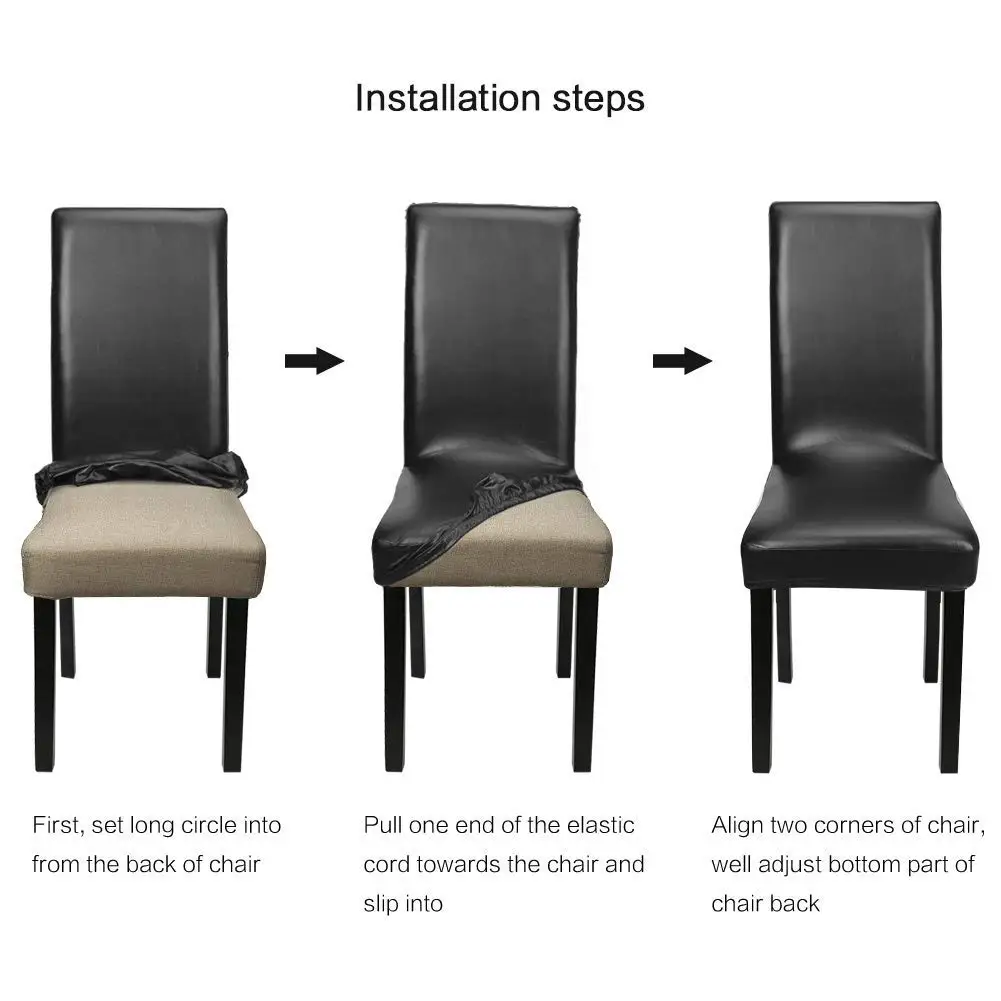 Installation steps

First, set long circle into from the back of chair

Pull one end of the elastic cord towards the chair and slip into

Align two corners of chair, well adjust bottom part of chair back