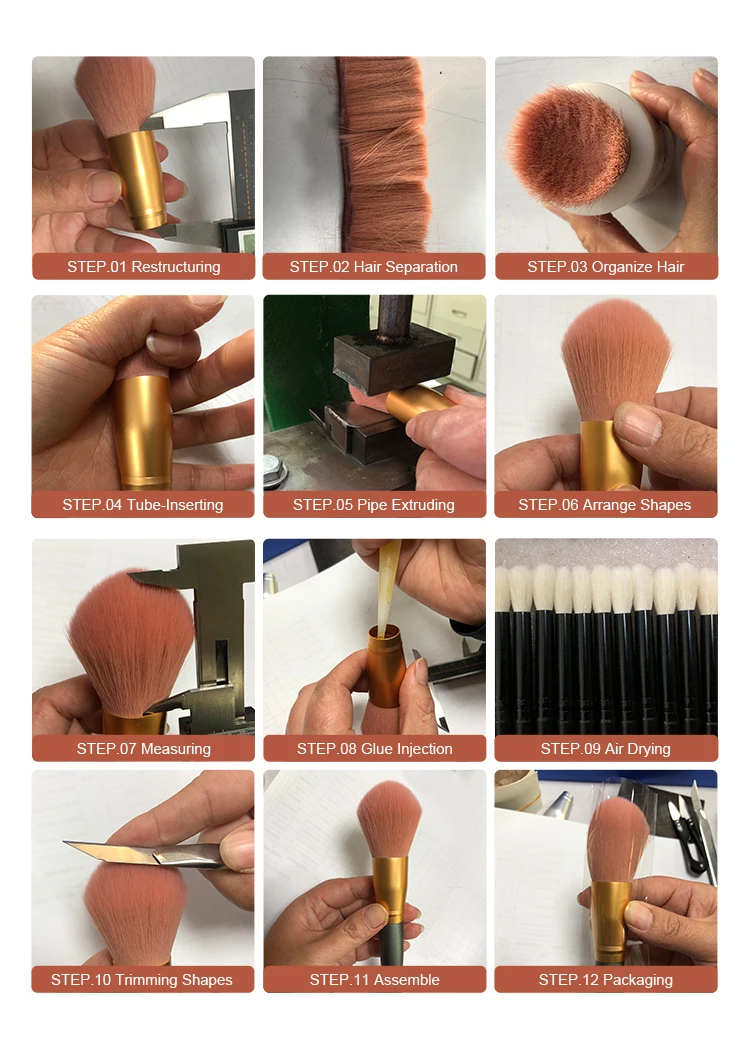 STEP.01 Restructuring

STEP.02 Hair Separation

STEP.03 Organize Hair

STEP.04 Tube-Inserting

STEP.05 Pipe Extruding

STEP.06 Arrange Shapes

STEP.07 Measuring

STEP.08 Glue Injection

STEP.09 Air Drying

STEP.10 Trimming Shapes

STEP.11 Assemble

STEP.12 Packaging