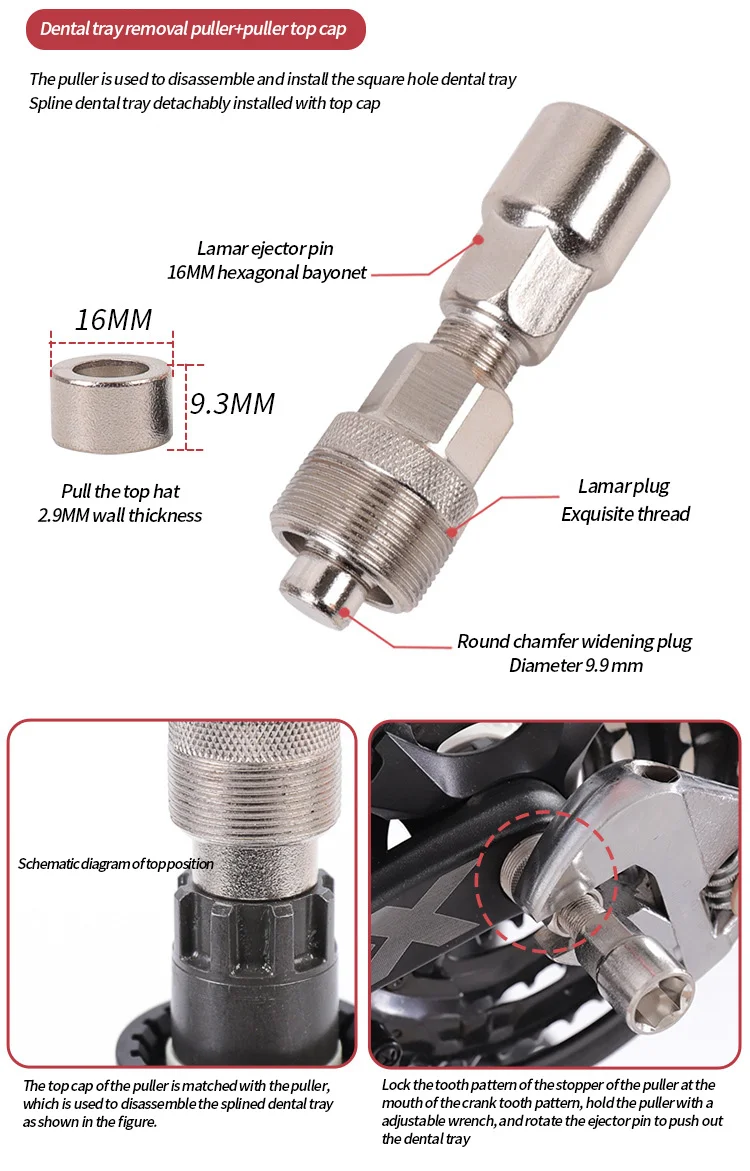 Dental tray removal puller+puller top cap

The puller is used to disassemble and install the square hole dental tray
Spline dental tray detachably installed with top cap

Lamar ejector pin
16MM hexagonal bayonet

16MM

9.3MM

Pull the top hat
2.9MM wall thickness

Lamar plug
Exquisite thread

Round chamfer widening plug
Diameter 9.9 mm

Schematic diagram of top position

The top cap of the puller is matched with the puller, which is used to disassemble the splined dental tray as shown in the figure.

Lock the tooth pattern of the stopper of the puller at the mouth of the crank tooth pattern, hold the puller with a adjustable wrench, and rotate the ejector pin to push out the dental tray