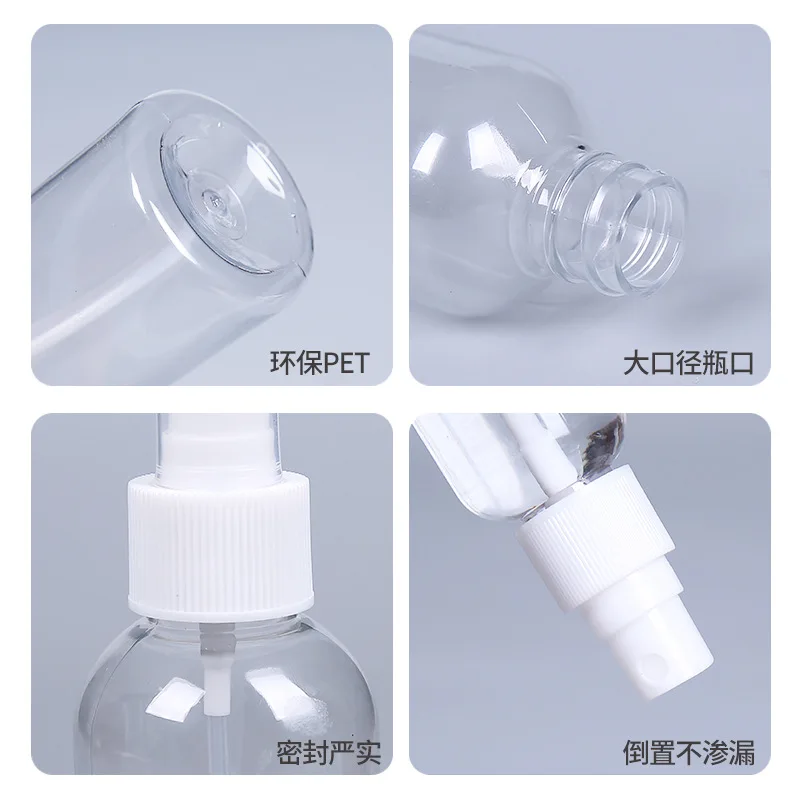 环保PET

大口径瓶口

密封严实

倒置不渗漏