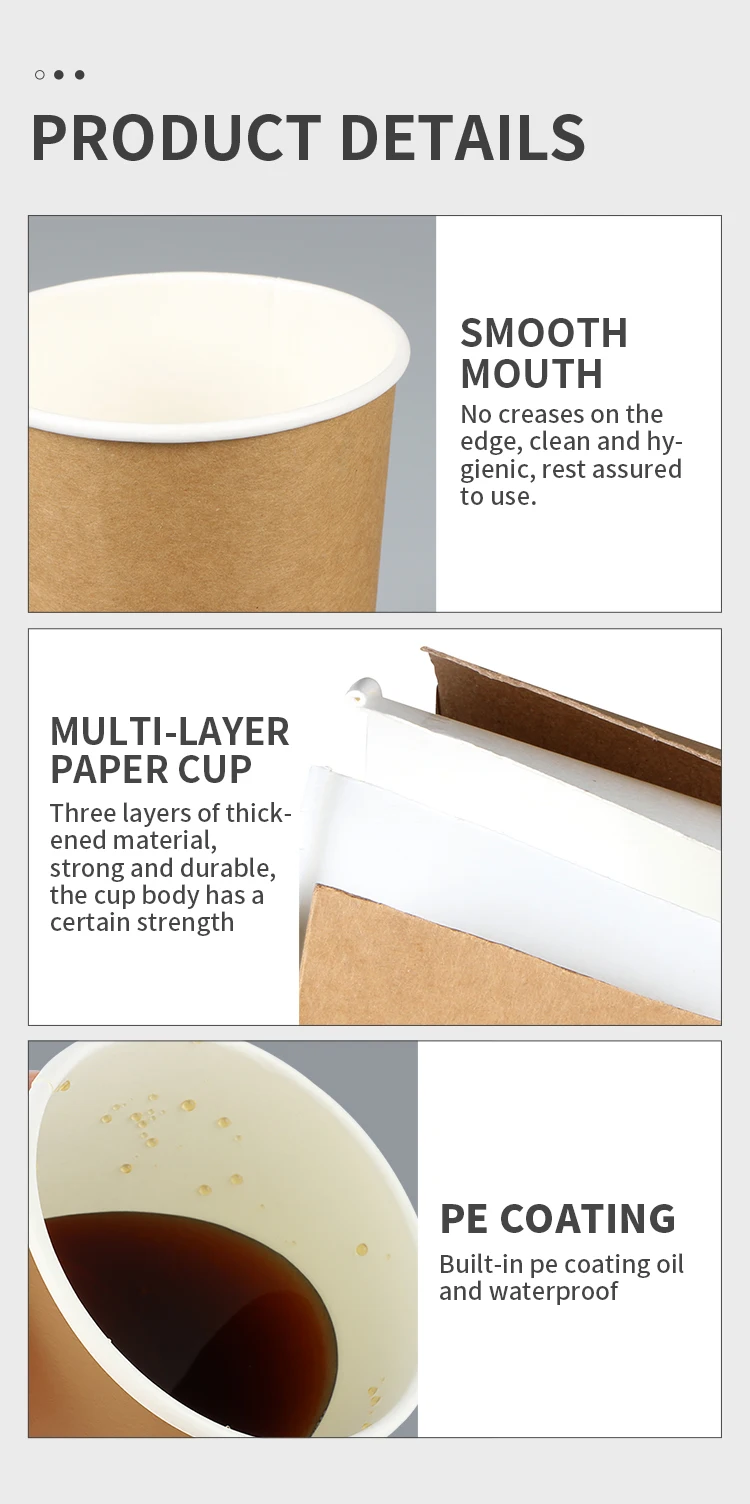 PRODUCT DETAILS

SMOOTH MOUTH
No creases on the edge, clean and hygienic, rest assured to use.

MULTI-LAYER PAPER CUP
Three layers of thickened material, strong and durable, the cup body has a certain strength

PE COATING
Built-in pe coating oil and waterproof