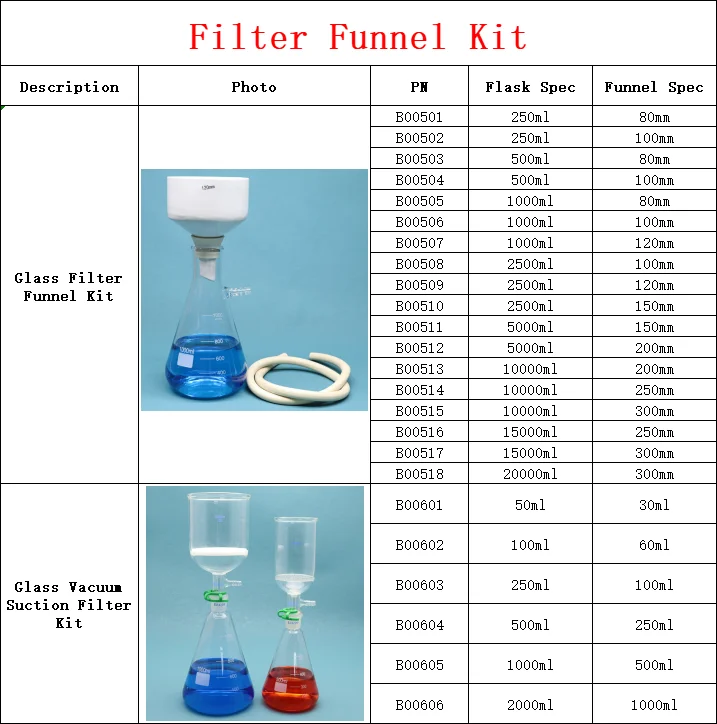 Filter Funnel Kit

| Description | Photo | PN | Flask Spec | Funnel Spec |
|---|---|---|---|---|
| Glass Filter Funnel Kit | | B00501 | 250ml | 80mm |
| | | B00502 | 250ml | 100mm |
| | | B00503 | 500ml | 80mm |
| | | B00504 | 500ml | 100mm |
| | | B00505 | 1000ml | 80mm |
| | | B00506 | 1000ml | 100mm |
| | | B00507 | 1000ml | 120mm |
| | | B00508 | 2500ml | 100mm |
| | | B00509 | 2500ml | 120mm |
| | | B00510 | 2500ml | 150mm |
| | | B00511 | 5000ml | 150mm |
| | | B00512 | 5000ml | 200mm |
| | | B00513 | 10000ml | 200mm |
| | | B00514 | 10000ml | 250mm |
| | | B00515 | 10000ml | 300mm |
| | | B00516 | 15000ml | 250mm |
| | | B00517 | 15000ml | 300mm |
| | | B00518 | 20000ml | 300mm |
| Glass Vacuum Suction Filter Kit | | B00601 | 50ml | 30ml |
| | | B00602 | 100ml | 60ml |
| | | B00603 | 250ml | 100ml |
| | | B00604 | 500ml | 250ml |
| | | B00605 | 1000ml | 500ml |
| | | B00606 | 2000ml | 1000ml |