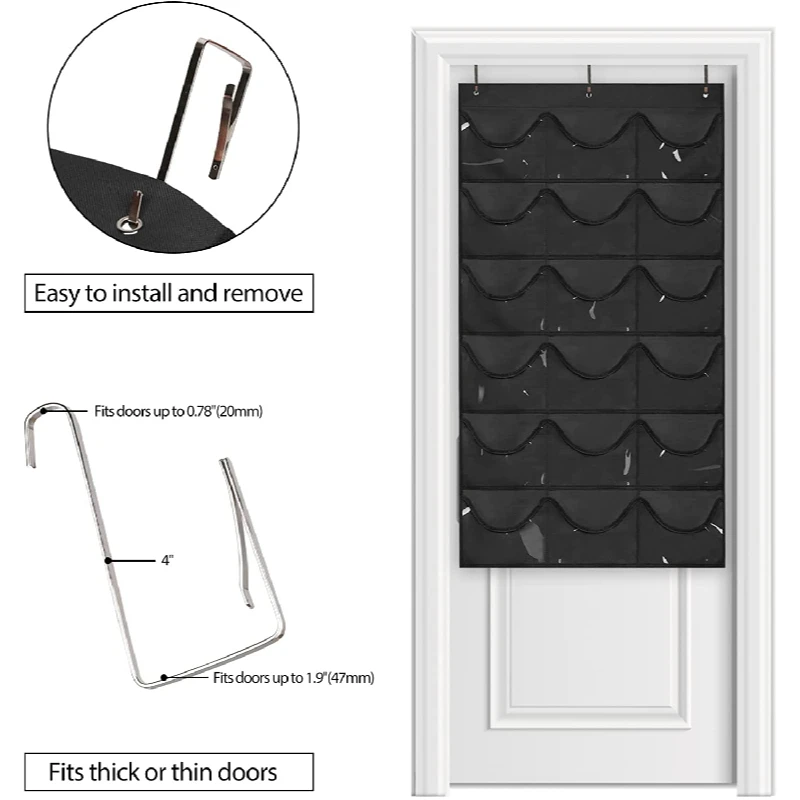 Easy to install and remove

Fits doors up to 0.78"(20mm)

4"

Fits doors up to 1.9"(47mm)

Fits thick or thin doors