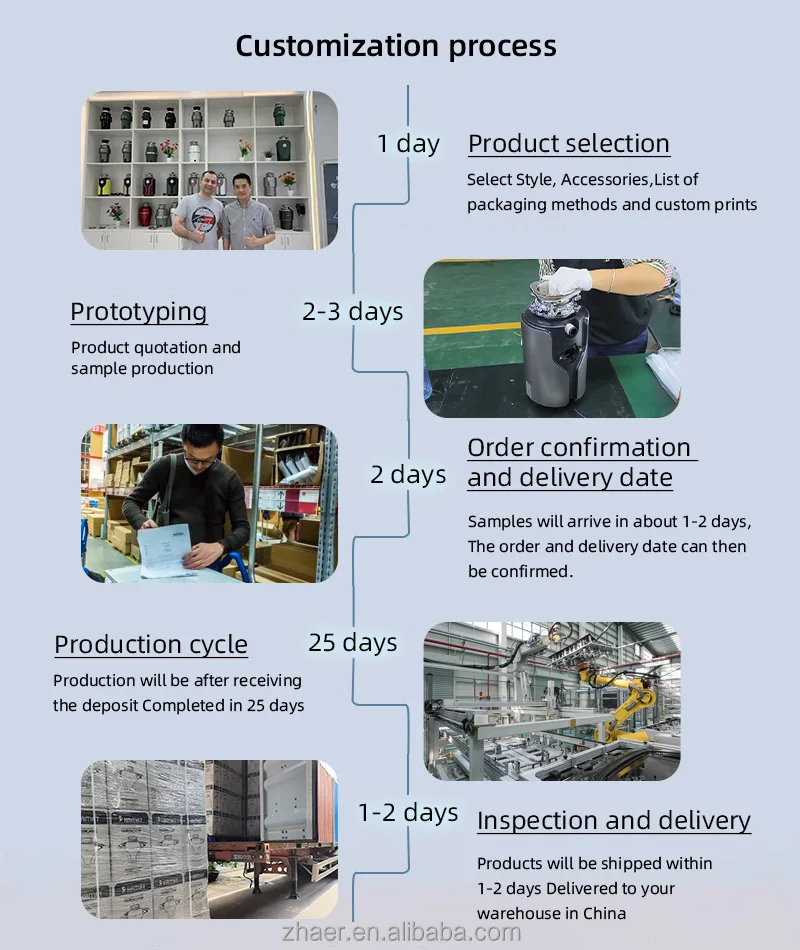 Customization process

1 day

Product selection

Select Style, Accessories,List of packaging methods and custom prints

Prototyping

Product quotation and sample production

2-3 days

2 days

Order confirmation and delivery date

Samples will arrive in about 1-2 days, The order and delivery date can then be confirmed.

Production cycle

Production will be after receiving the deposit Completed in 25 days

25 days

1-2 days

Inspection and delivery

Products will be shipped within 1-2 days Delivered to your warehouse in China

zhaer.en.alibaba.com