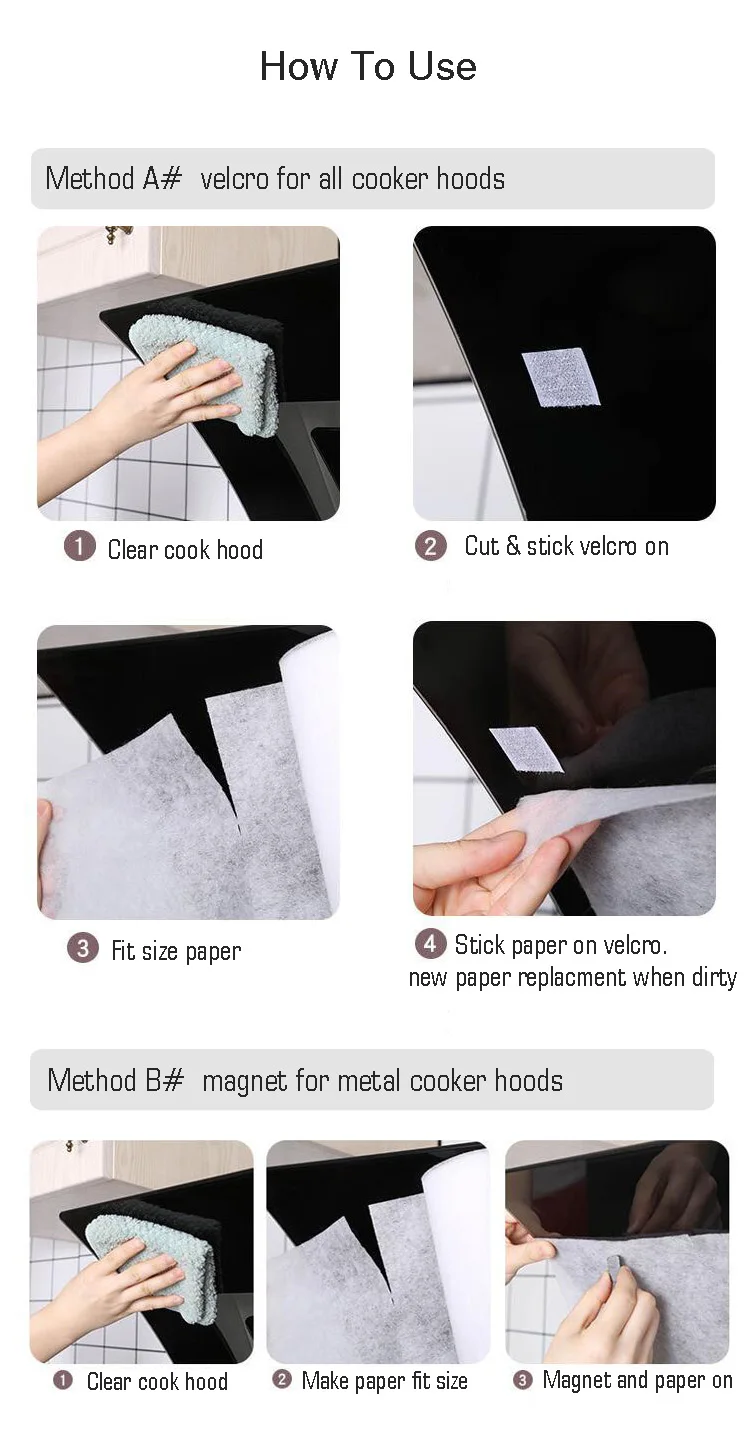 How To Use

Method A# velcro for all cooker hoods

1 Clear cook hood

2 Cut & stick velcro on

3 Fit size paper

4 Stick paper on velcro. new paper replacment when dirty

Method B# magnet for metal cooker hoods

1 Clear cook hood

2 Make paper fit size

3 Magnet and paper on