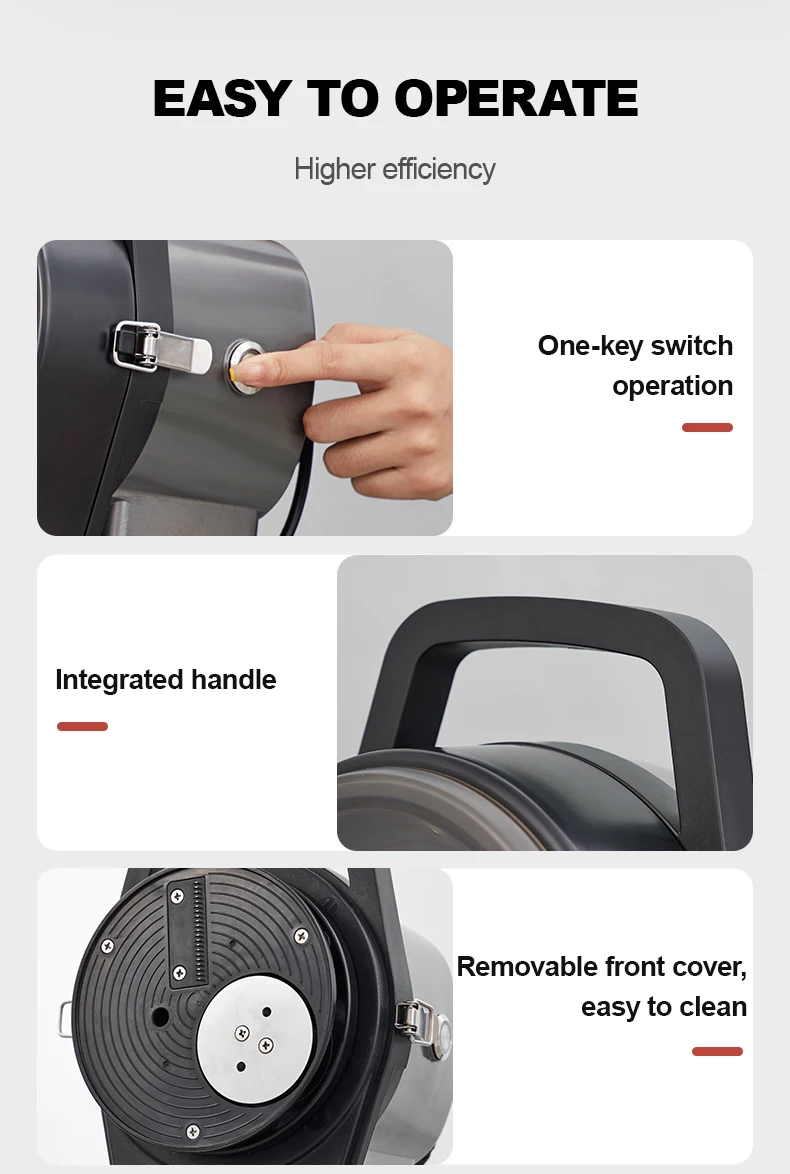 EASY TO OPERATE

Higher efficiency

One-key switch operation

Integrated handle

Removable front cover, easy to clean