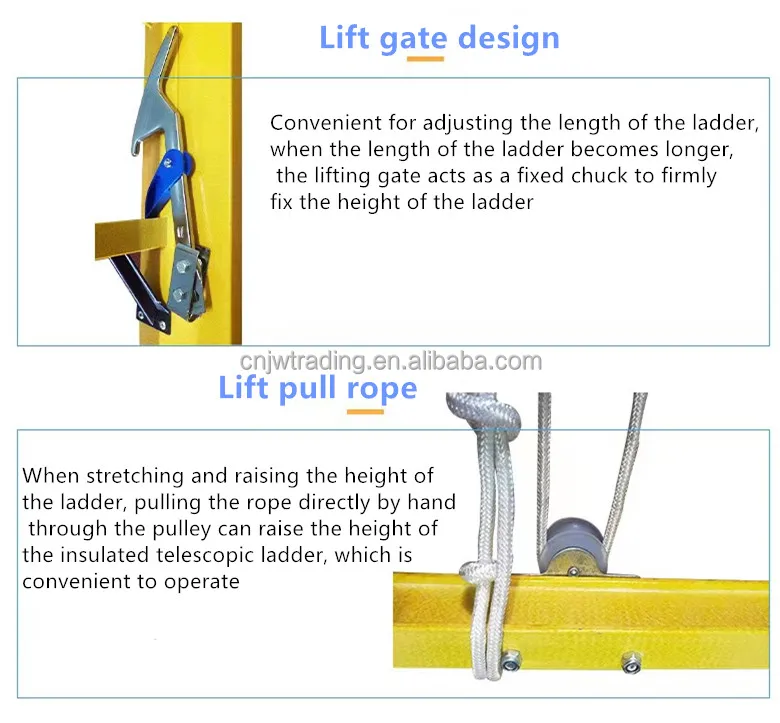 Lift gate design

Convenient for adjusting the length of the ladder, when the length of the ladder becomes longer, the lifting gate acts as a fixed chuck to firmly fix the height of the ladder

cnjwtrading.en.alibaba.com

Lift pull rope

When stretching and raising the height of the ladder, pulling the rope directly by hand through the pulley can raise the height of the insulated telescopic ladder, which is convenient to operate