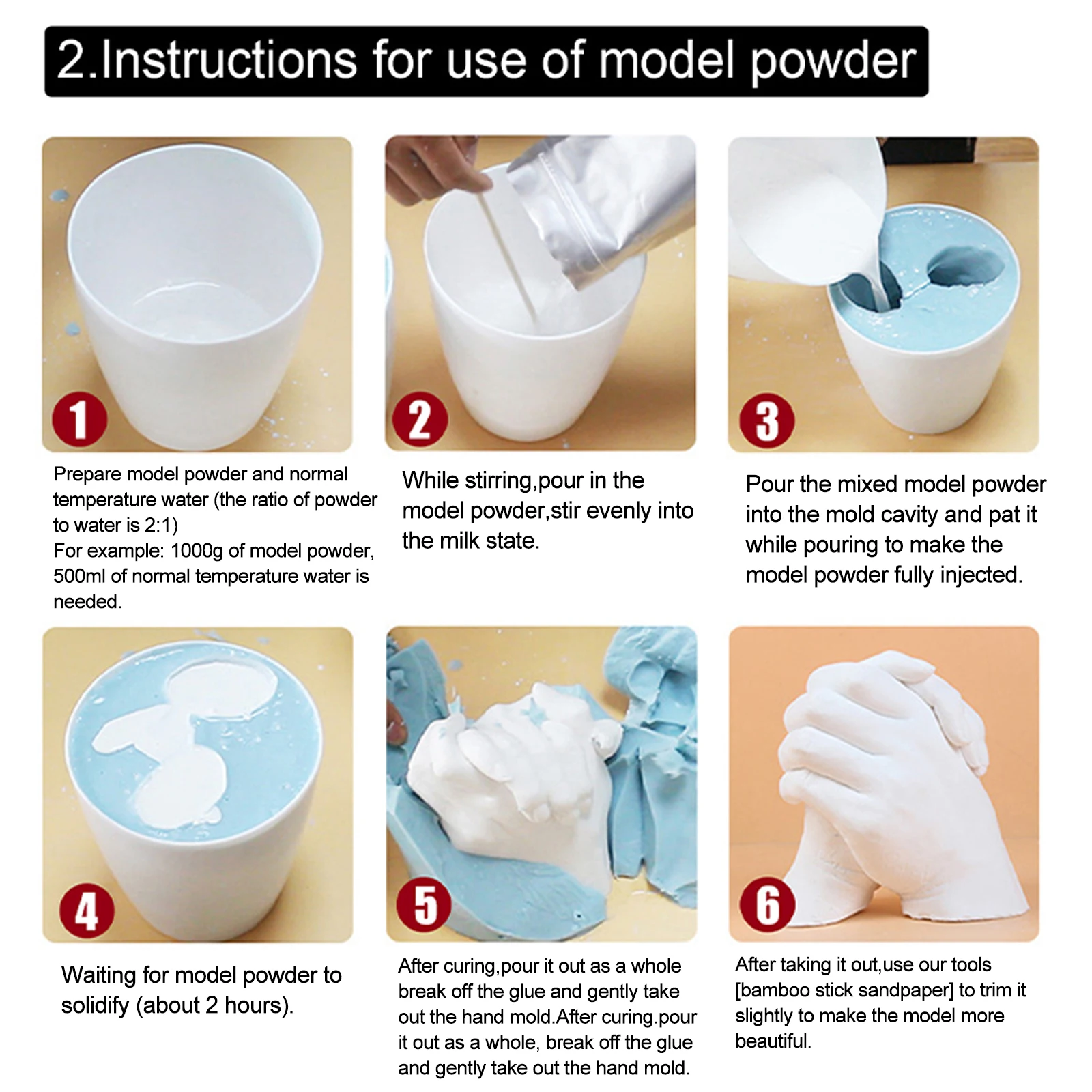 2.Instructions for use of model powder

1

Prepare model powder and normal temperature water (the ratio of powder to water is 2:1)
For example: 1000g of model powder, 500ml of normal temperature water is needed.

2

While stirring,pour in the model powder,stir evenly into the milk state.

3

Pour the mixed model powder into the mold cavity and pat it while pouring to make the model powder fully injected.

4

Waiting for model powder to solidify (about 2 hours).

5

After curing,pour it out as a whole break off the glue and gently take out the hand mold.After curing.pour it out as a whole, break off the glue and gently take out the hand mold.

6

After taking it out,use our tools [bamboo stick sandpaper] to trim it slightly to make the model more beautiful.