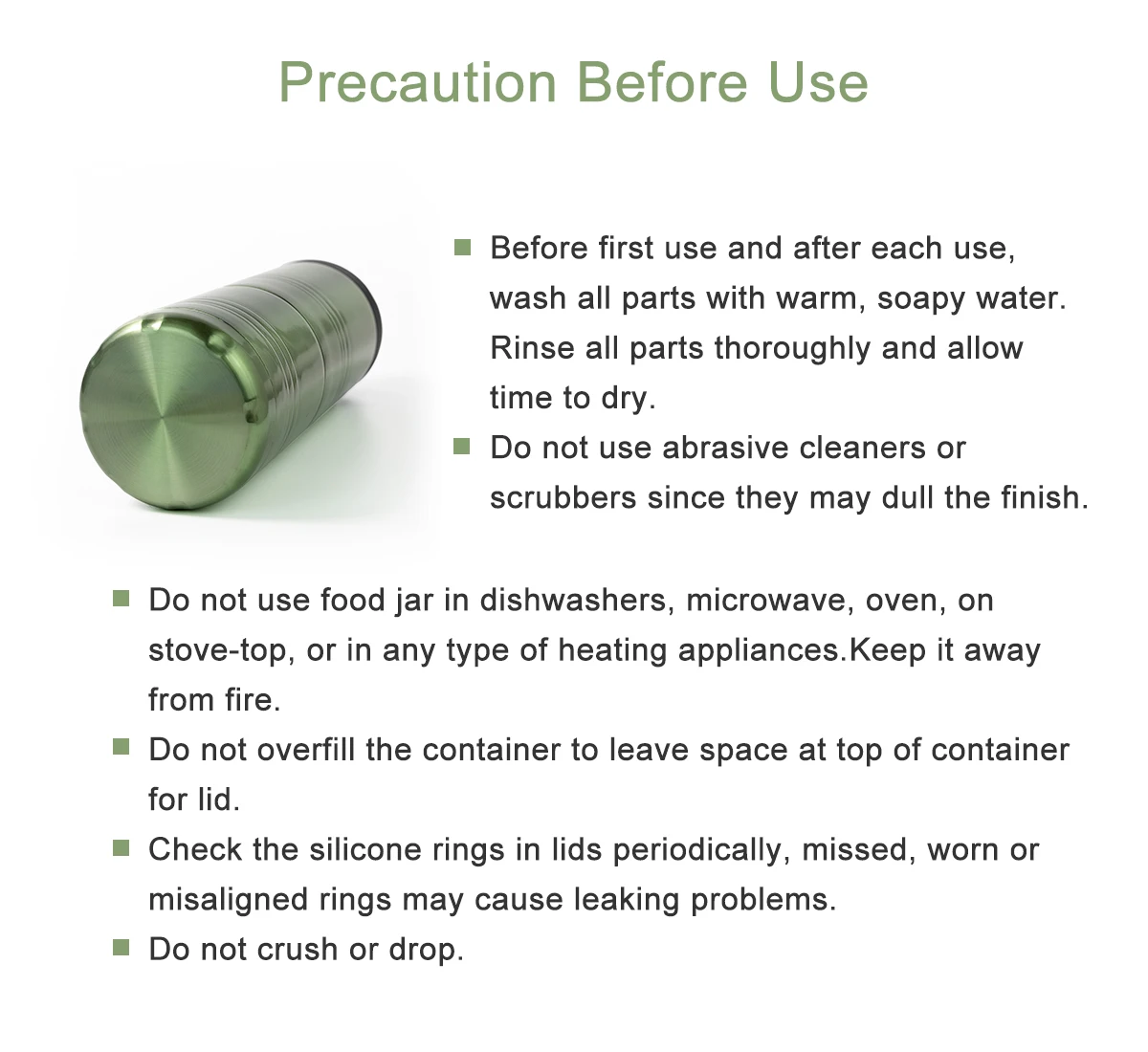 Precaution Before Use

■ Before first use and after each use, wash all parts with warm, soapy water. Rinse all parts thoroughly and allow time to dry.

■ Do not use abrasive cleaners or scrubbers since they may dull the finish.

■ Do not use food jar in dishwashers, microwave, oven, on stove-top, or in any type of heating appliances.Keep it away from fire.

■ Do not overfill the container to leave space at top of container for lid.

■ Check the silicone rings in lids periodically, missed, worn or misaligned rings may cause leaking problems.

■ Do not crush or drop.