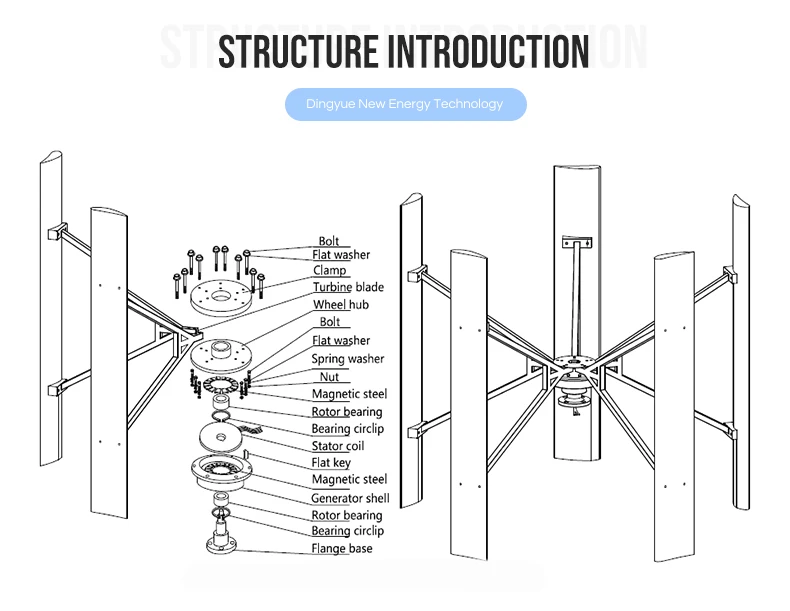 STRUCTURE INTRODUCTION

Dingyue New Energy Technology

Bolt
Flat washer
Clamp
Turbine blade
Wheel hub
Bolt
Flat washer
Spring washer
Nut
Magnetic steel
Rotor bearing
Bearing circlip
Stator coil
Flat key
Magnetic steel
Generator shell
Rotor bearing
Bearing circlip
Flange base