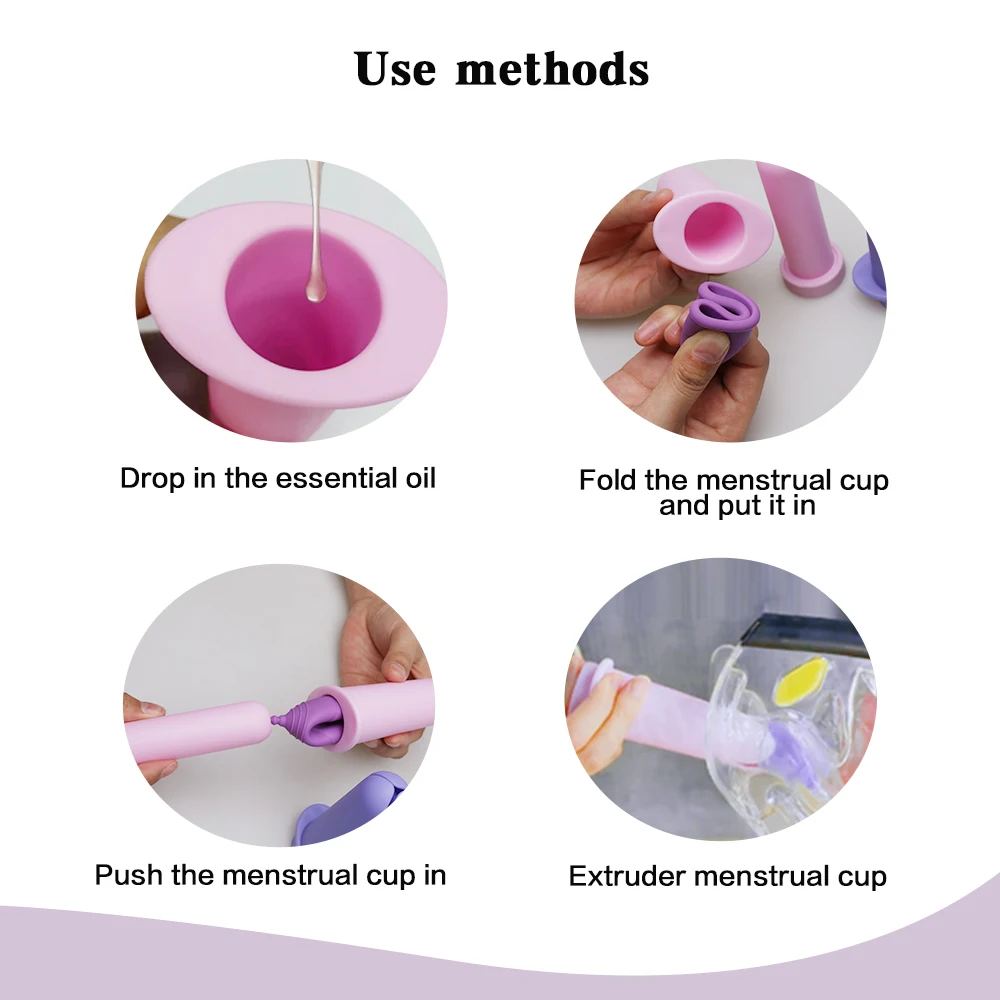 Use methods

Drop in the essential oil

Fold the menstrual cup and put it in

Push the menstrual cup in

Extruder menstrual cup