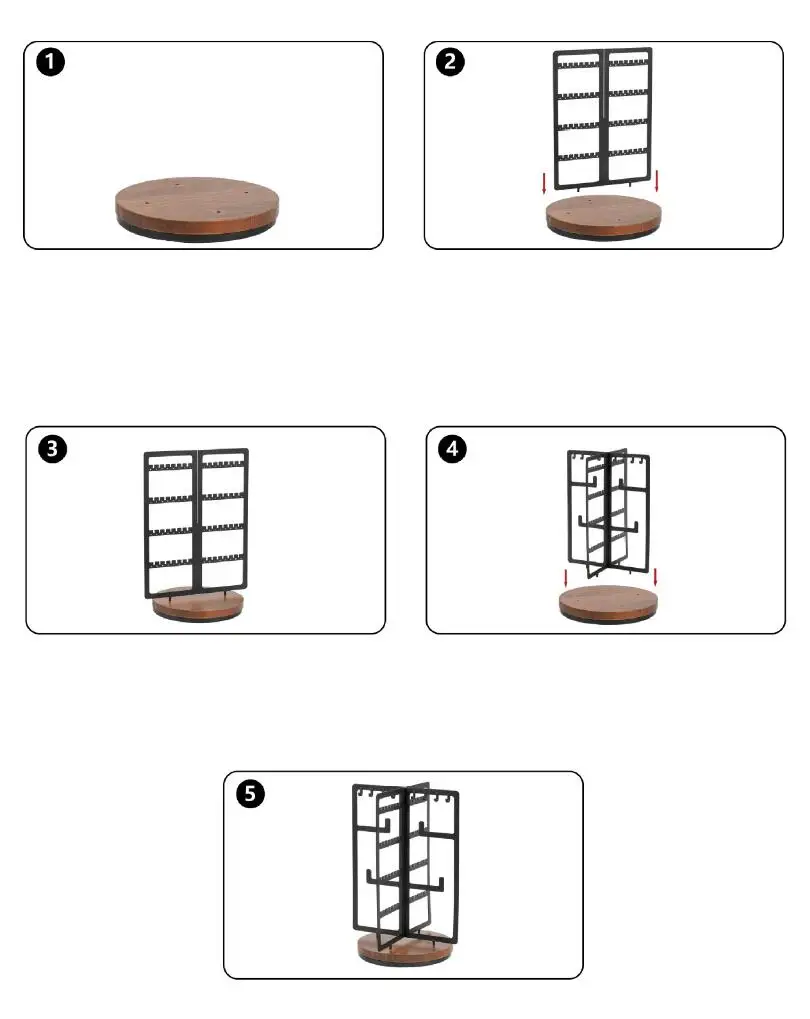 1

2

3

4

5