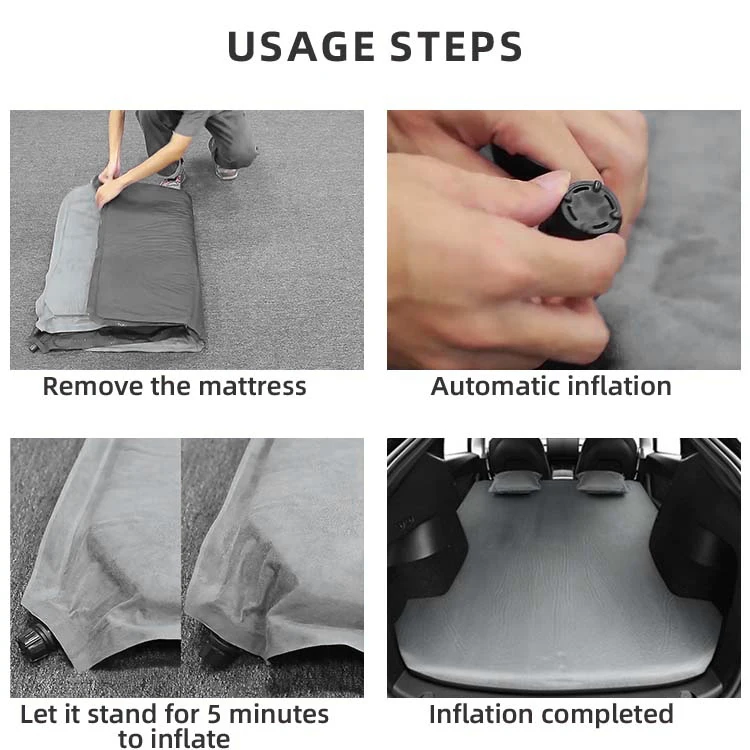 USAGE STEPS

Remove the mattress

Automatic inflation

Let it stand for 5 minutes to inflate

Inflation completed