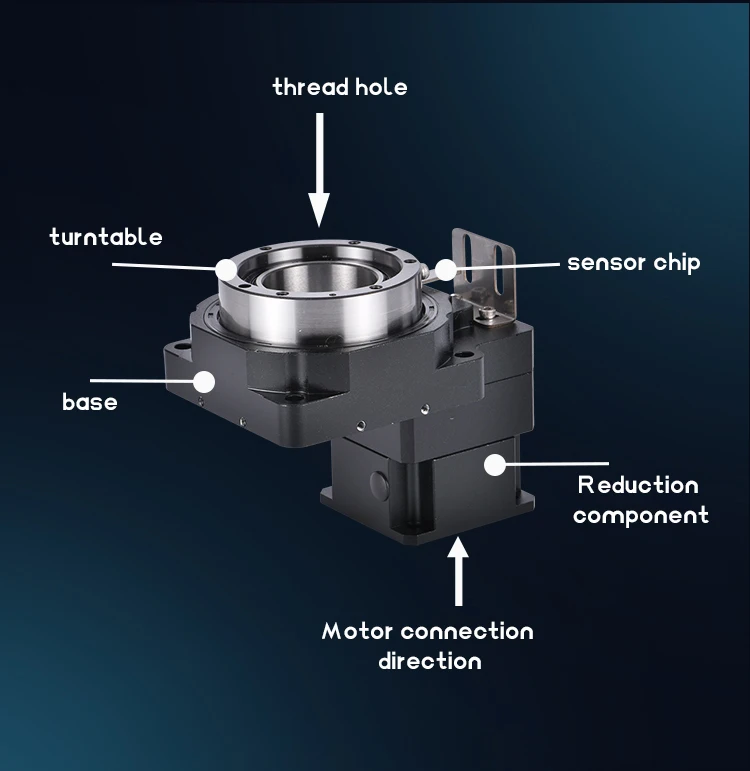 thread hole

turntable

sensor chip

base

Reduction component

Motor connection direction