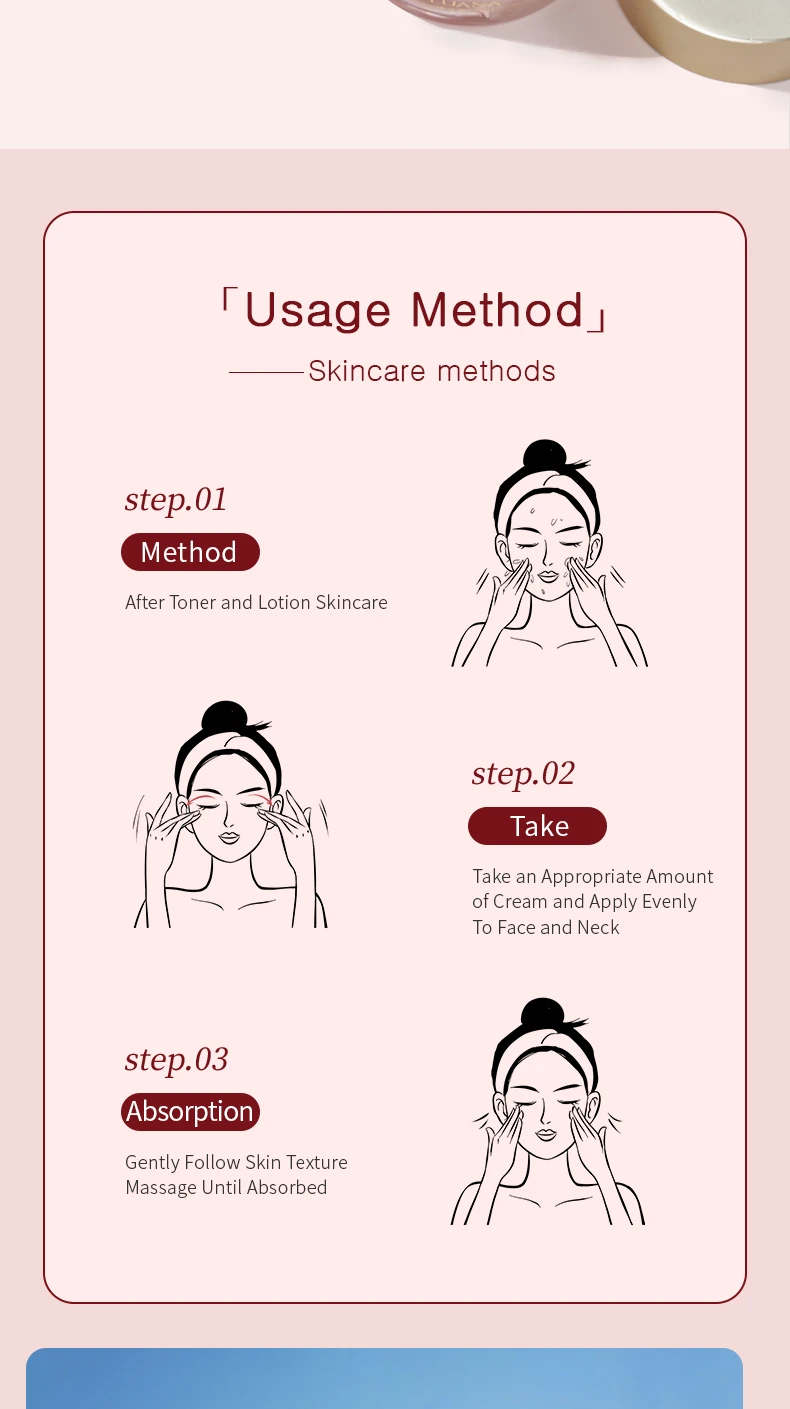 「Usage Method」

Skincare methods

step.01

Method

After Toner and Lotion Skincare

step.02

Take

Take an Appropriate Amount of Cream and Apply Evenly To Face and Neck

step.03

Absorption

Gently Follow Skin Texture Massage Until Absorbed