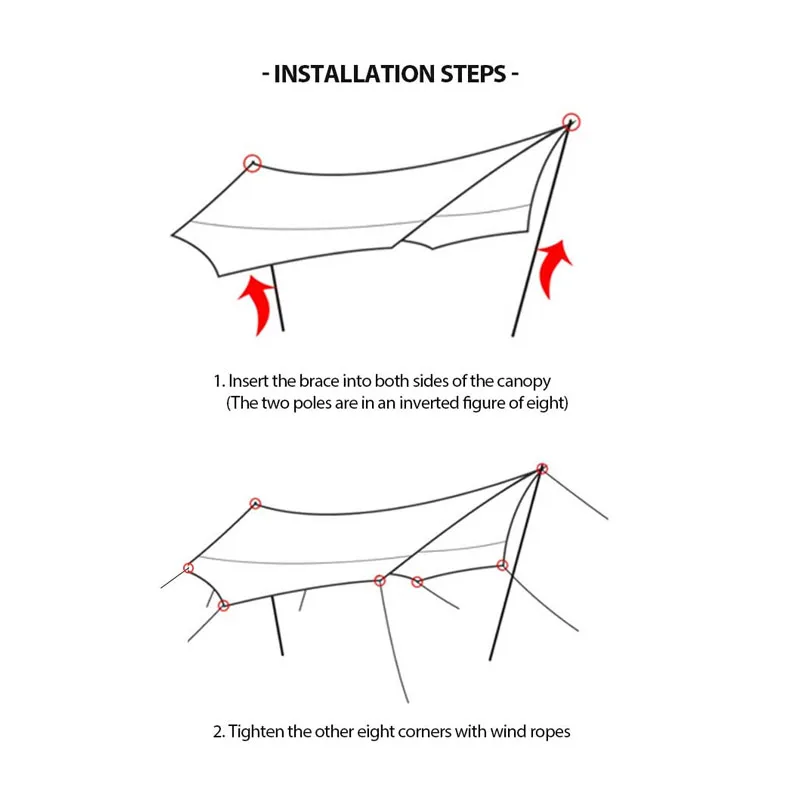 - INSTALLATION STEPS -

1. Insert the brace into both sides of the canopy
(The two poles are in an inverted figure of eight)

2. Tighten the other eight corners with wind ropes