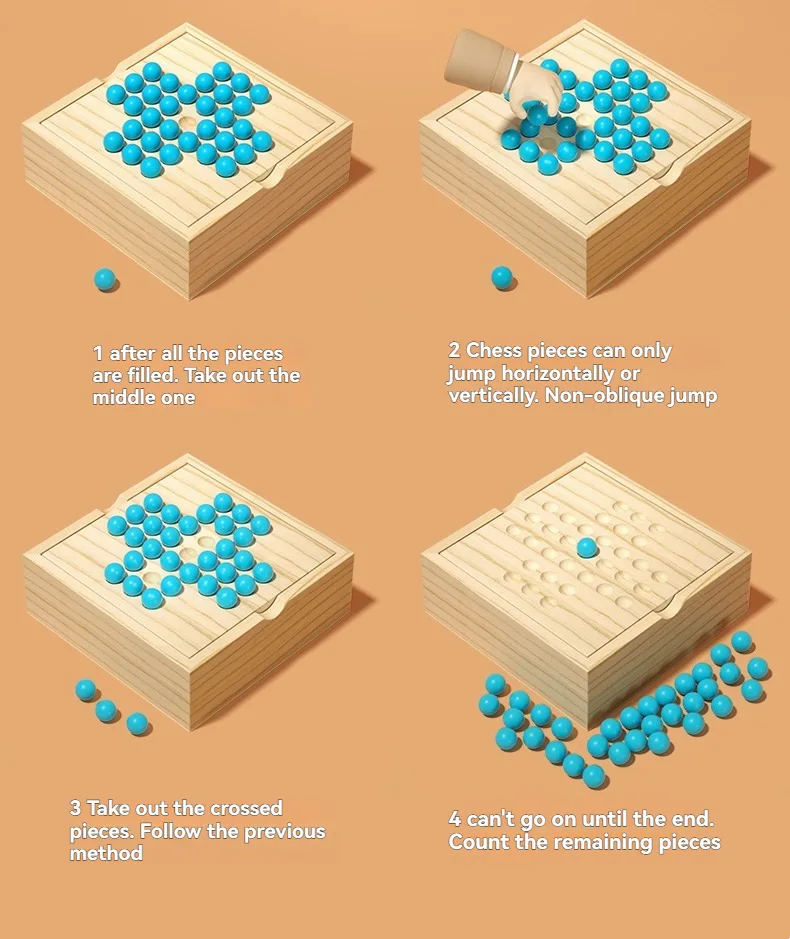 1 after all the pieces are filled. Take out the middle one

2 Chess pieces can only jump horizontally or vertically. Non-oblique jump

3 Take out the crossed pieces. Follow the previous method

4 can't go on until the end. Count the remaining pieces