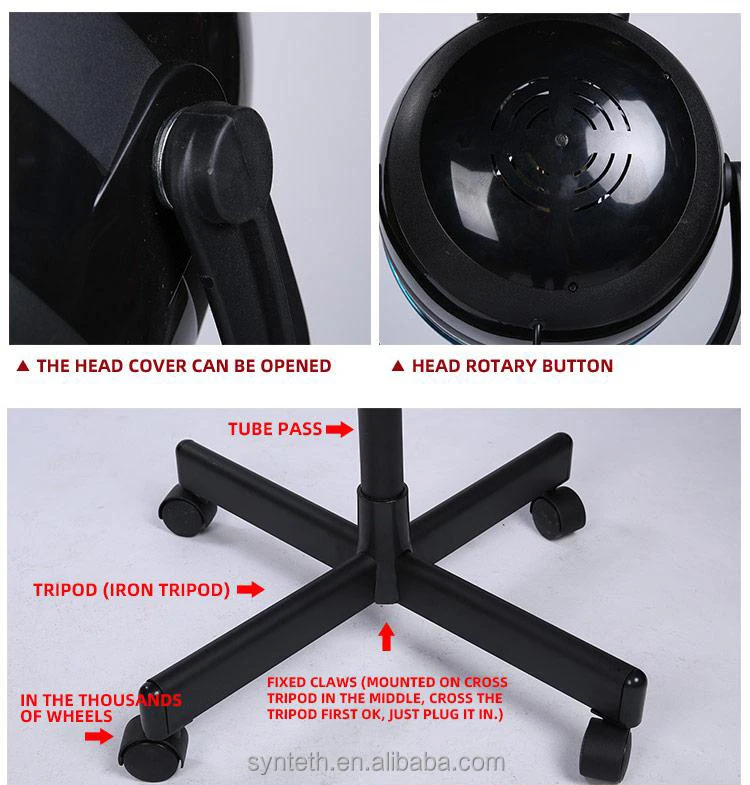 ▲ THE HEAD COVER CAN BE OPENED

▲ HEAD ROTARY BUTTON

TUBE PASS

TRIPOD (IRON TRIPOD)

IN THE THOUSANDS OF WHEELS

FIXED CLAWS (MOUNTED ON CROSS TRIPOD IN THE MIDDLE, CROSS THE TRIPOD FIRST OK, JUST PLUG IT IN.)

synteth.en.alibaba.com