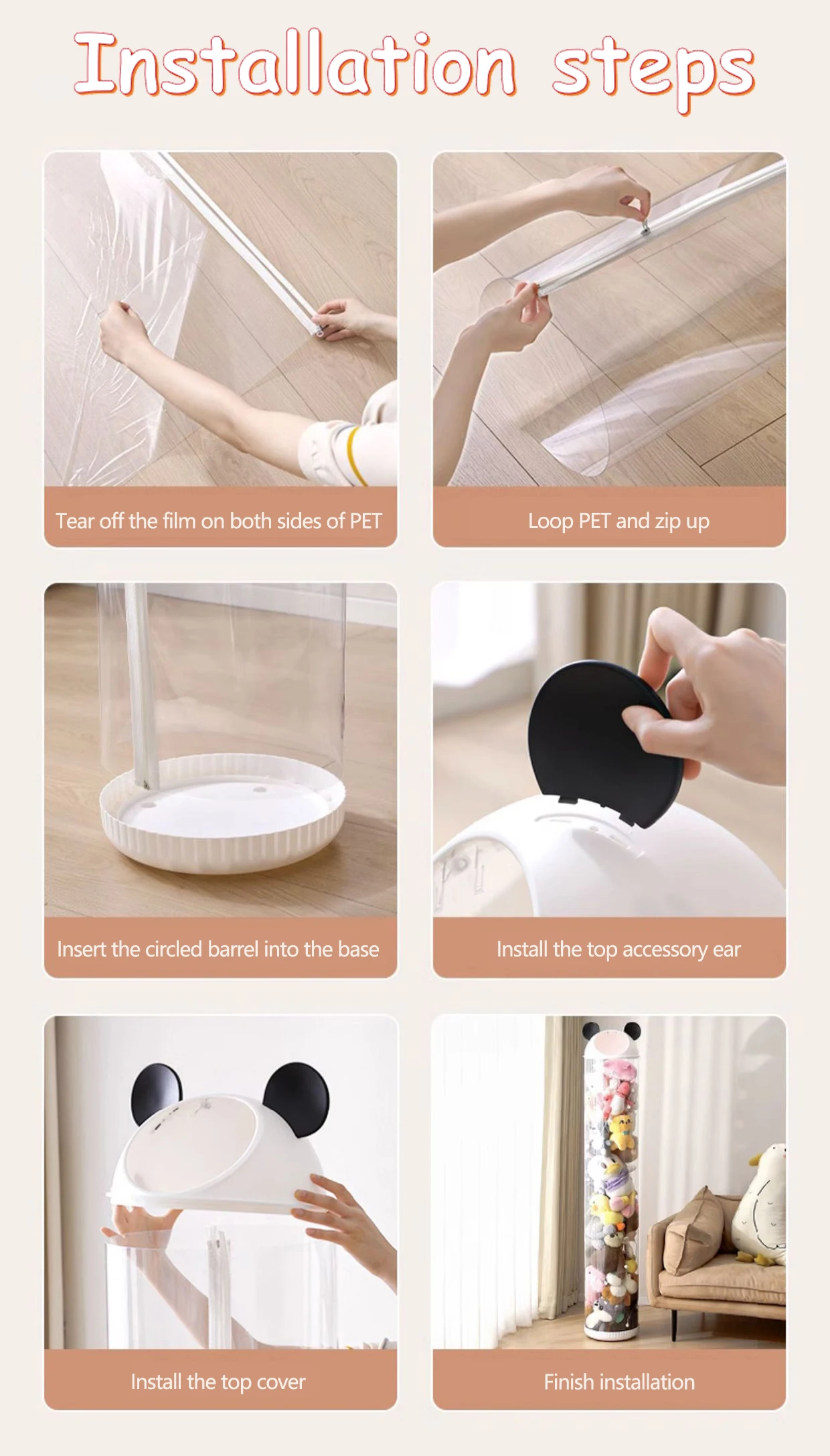 Installation steps

Tear off the film on both sides of PET

Loop PET and zip up

Insert the circled barrel into the base

Install the top accessory ear

Install the top cover

Finish installation