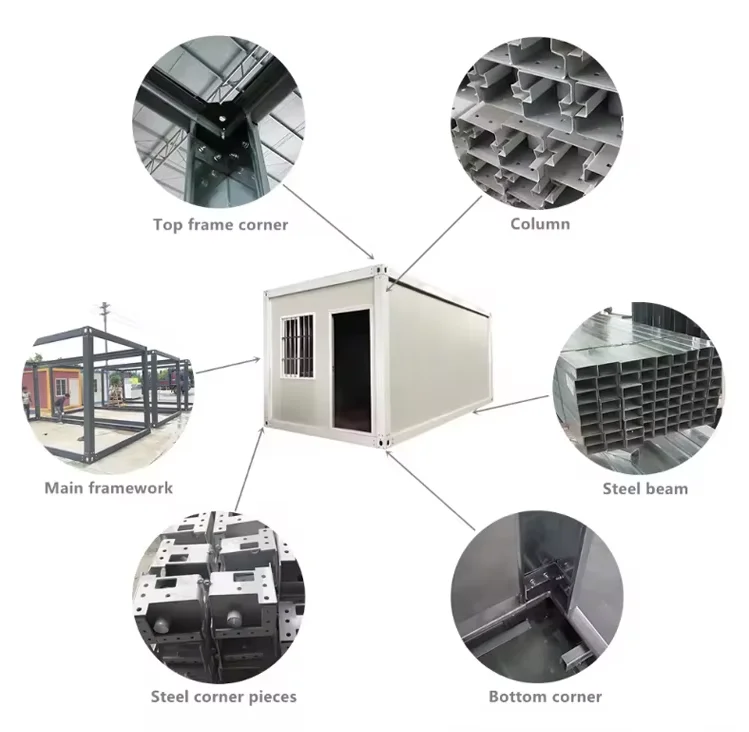 Top frame corner

Column

Main framework

Steel beam

Steel corner pieces

Bottom corner