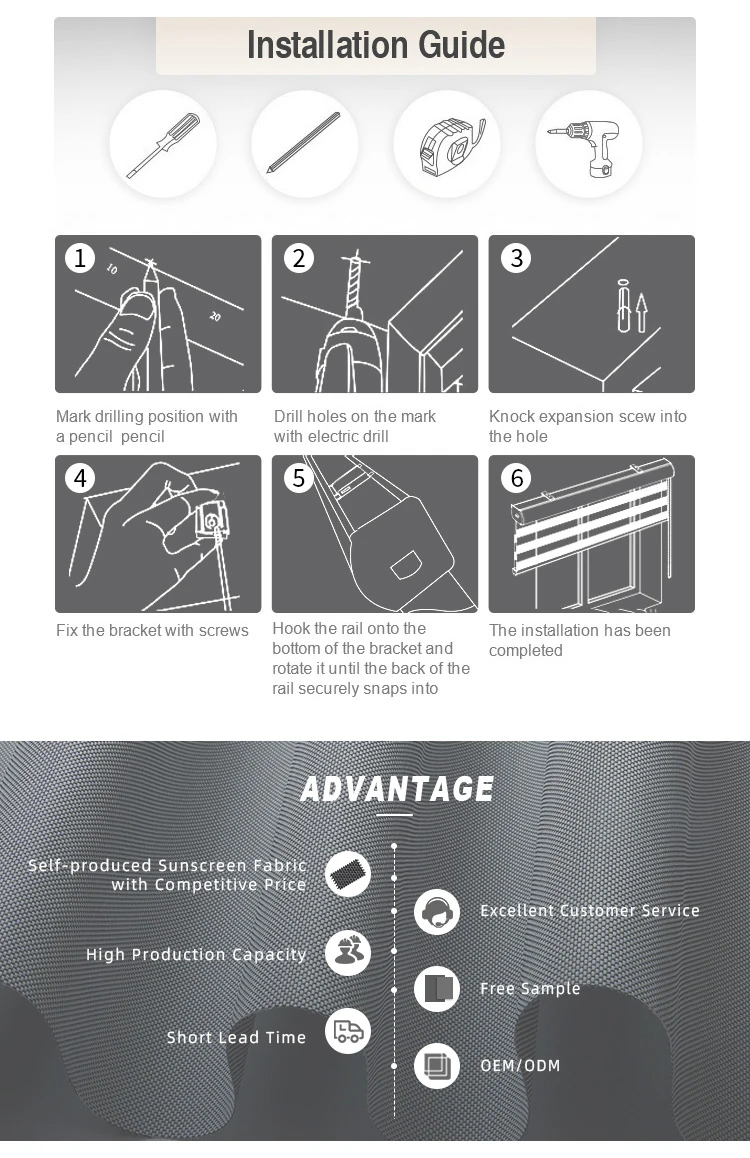 Installation Guide

1
10
20

Mark drilling position with a pencil pencil

2

Drill holes on the mark with electric drill

3

Knock expansion scew into the hole

4

Fix the bracket with screws

5

Hook the rail onto the bottom of the bracket and rotate it until the back of the rail securely snaps into

6

The installation has been completed

ADVANTAGE

Self-produced Sunscreen Fabric with Competitive Price

Excellent Customer Service

High Production Capacity

Free Sample

Short Lead Time

OEM/ODM