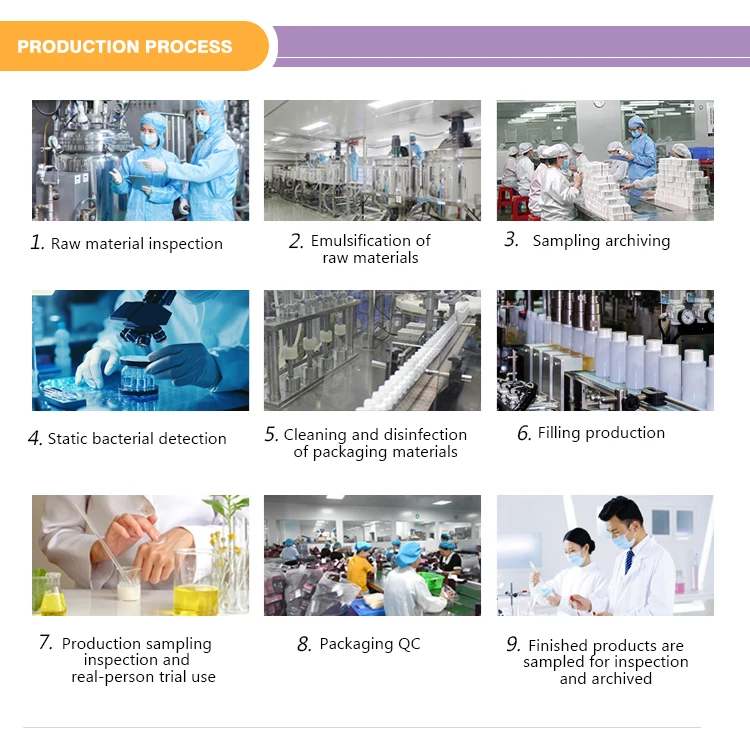 PRODUCTION PROCESS

1. Raw material inspection

2. Emulsification of raw materials

3. Sampling archiving

4. Static bacterial detection

5. Cleaning and disinfection of packaging materials

6. Filling production

7. Production sampling inspection and real-person trial use

8. Packaging QC

9. Finished products are sampled for inspection and archived