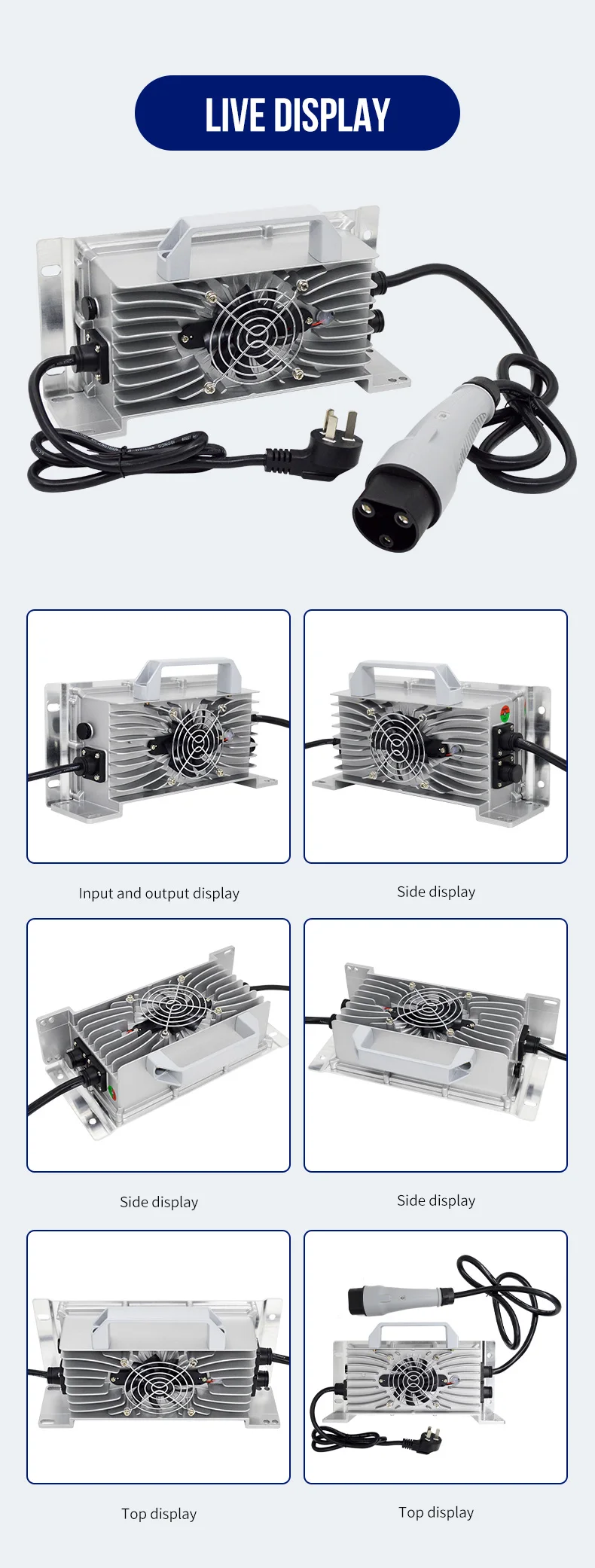 LIVE DISPLAY

Input and output display

Side display

Side display

Side display

Top display

Top display