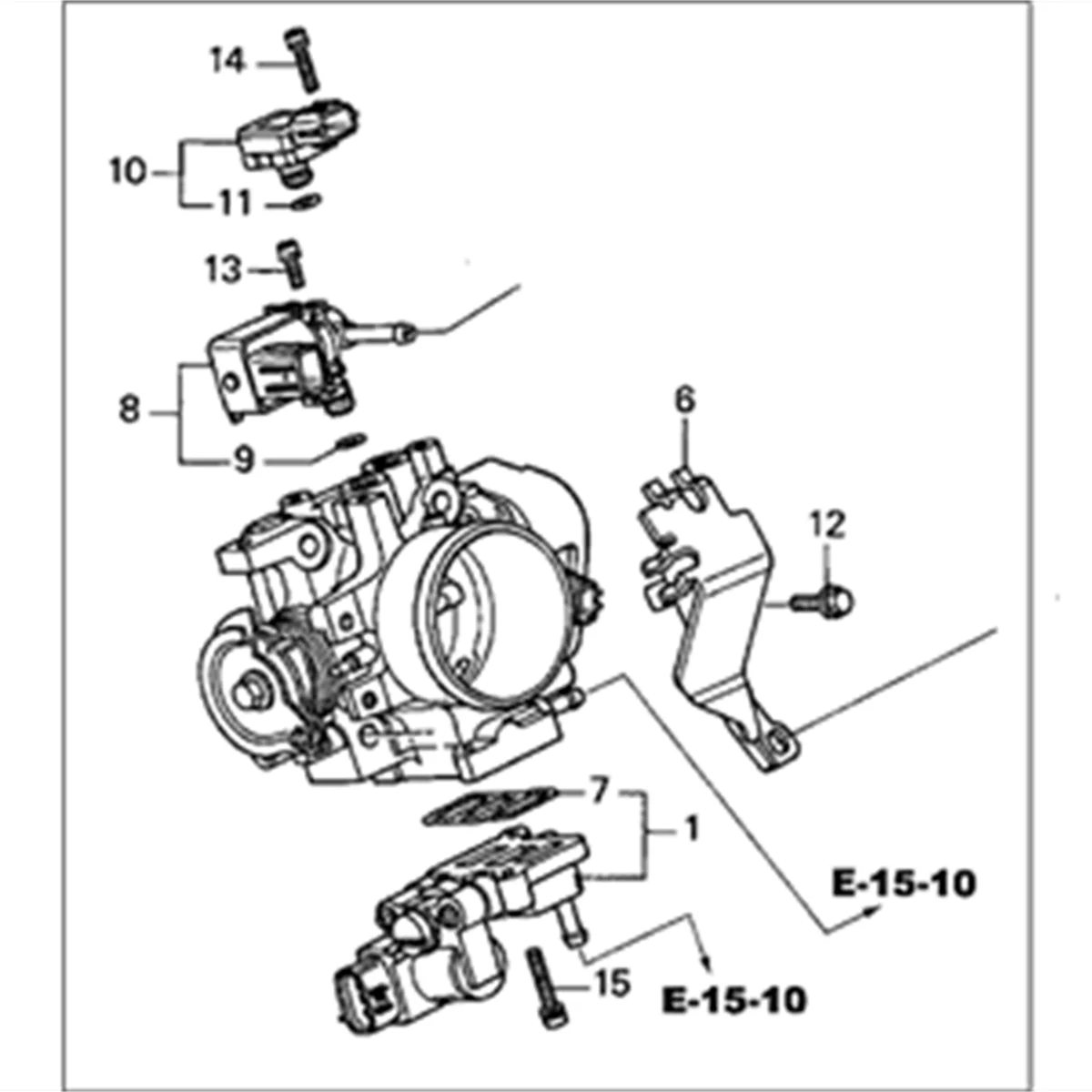 14
10
11
13
8
9
6
12
7
1
E-15-10
15
E-15-10