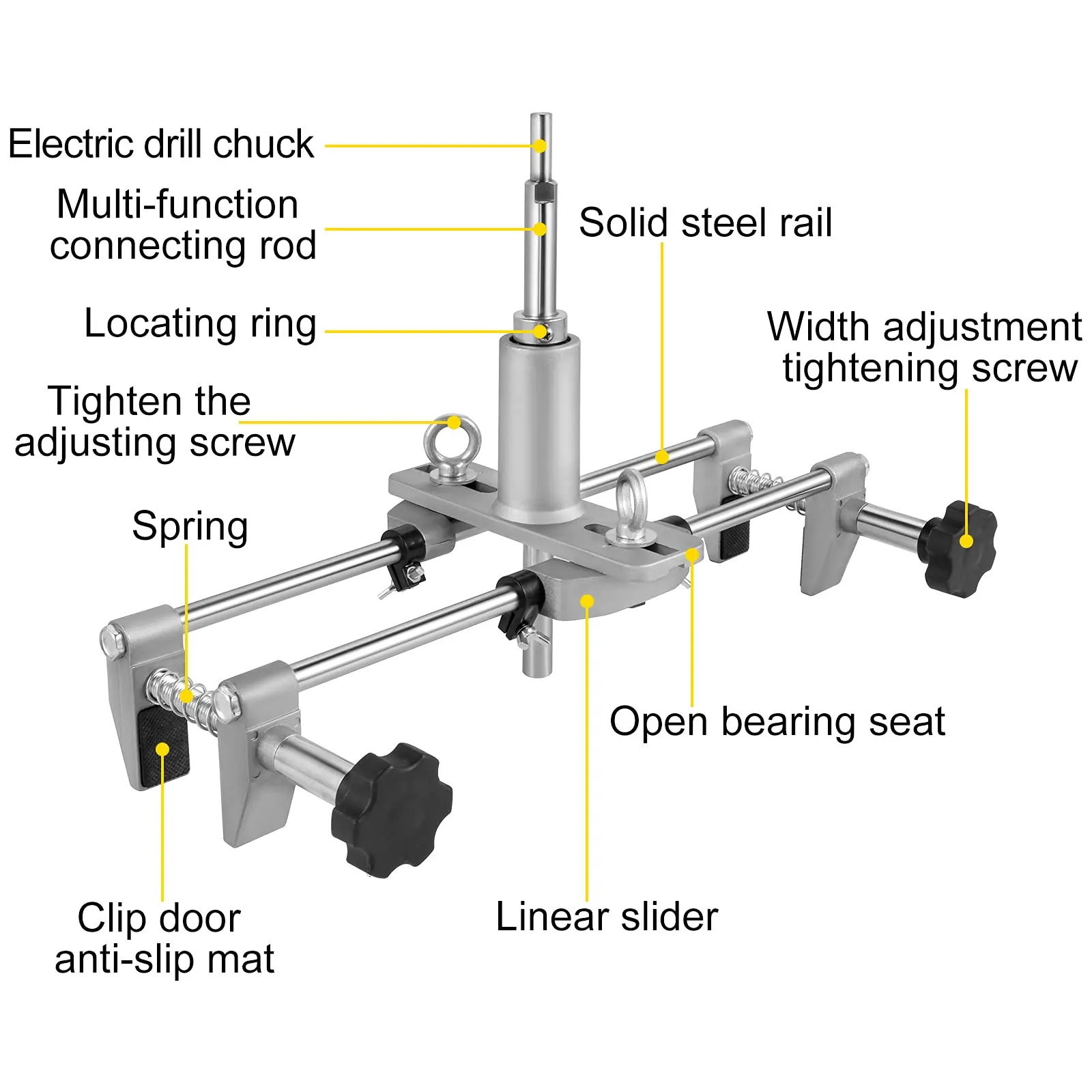 Electric drill chuck

Multi-function connecting rod

Solid steel rail

Locating ring

Width adjustment tightening screw

Tighten the adjusting screw

Spring

Open bearing seat

Clip door anti-slip mat

Linear slider