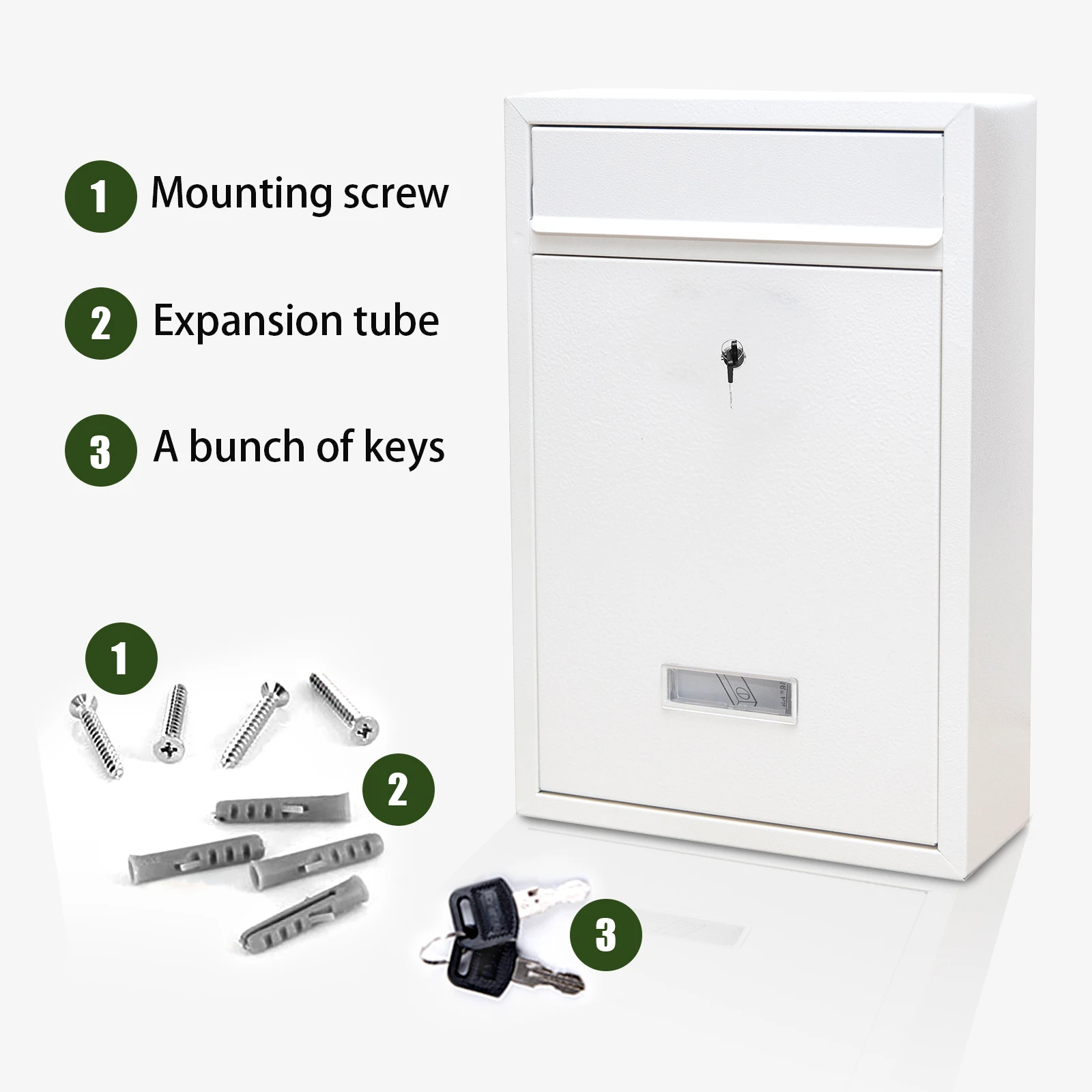 1 Mounting screw

2 Expansion tube

3 A bunch of keys

1

2

3