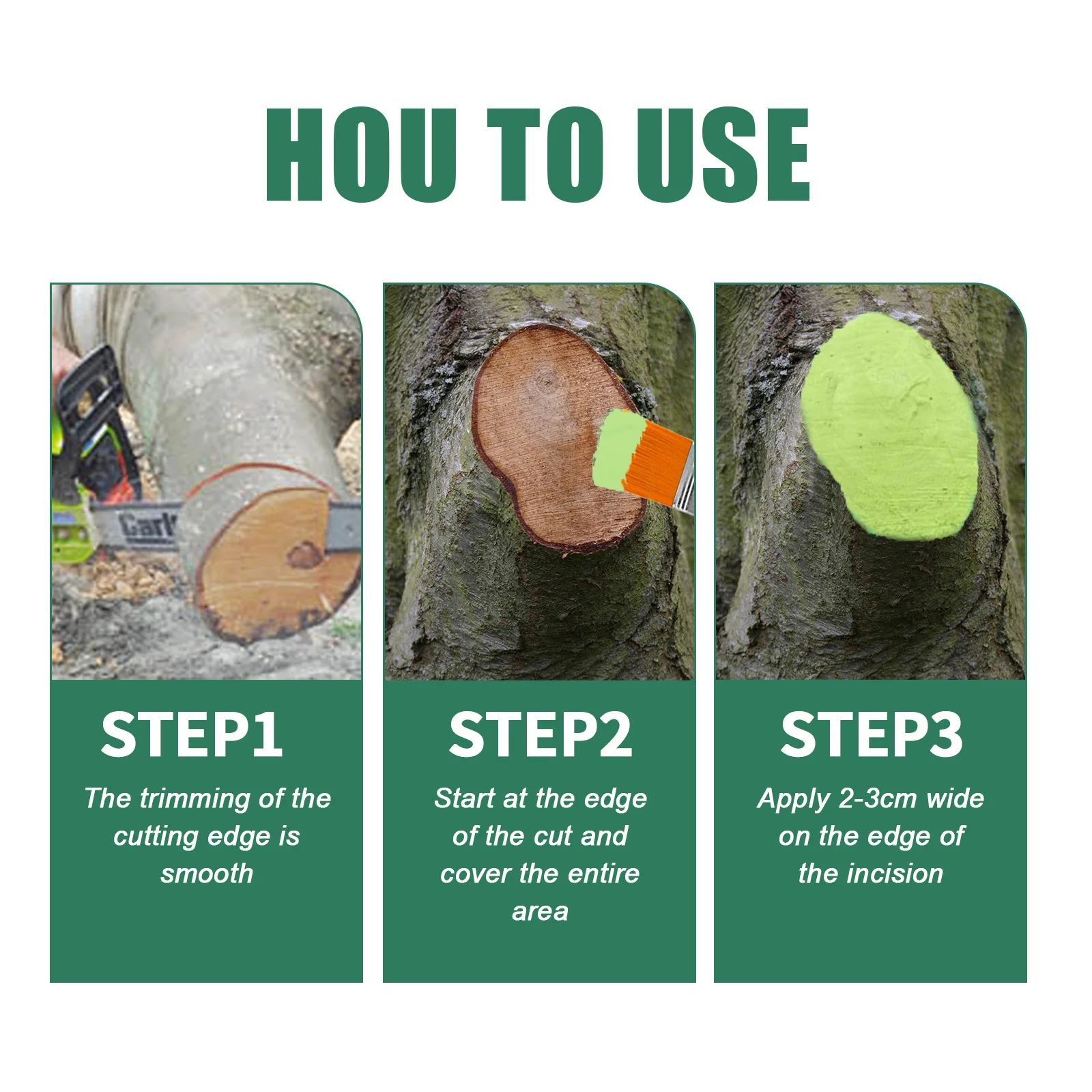 HOU TO USE

Carl

STEP1

The trimming of the cutting edge is smooth

STEP2

Start at the edge of the cut and cover the entire area

STEP3

Apply 2-3cm wide on the edge of the incision