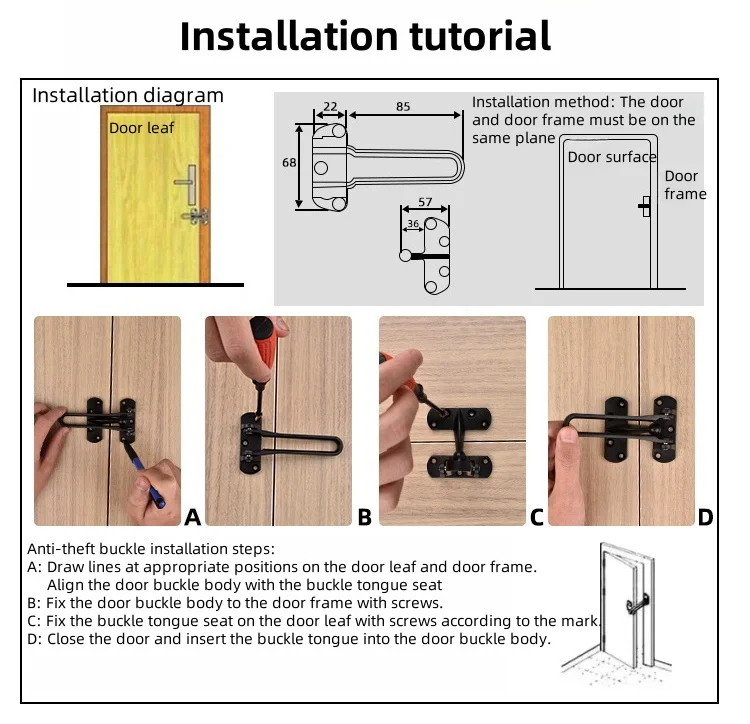 Installation tutorial

Installation diagram

Door leaf

22

85

68

57

36

Installation method: The door and door frame must be on the same plane

Door surface

Door frame

A

B

C

D

Anti-theft buckle installation steps:
A: Draw lines at appropriate positions on the door leaf and door frame. Align the door buckle body with the buckle tongue seat
B: Fix the door buckle body to the door frame with screws.
C: Fix the buckle tongue seat on the door leaf with screws according to the mark.
D: Close the door and insert the buckle tongue into the door buckle body.