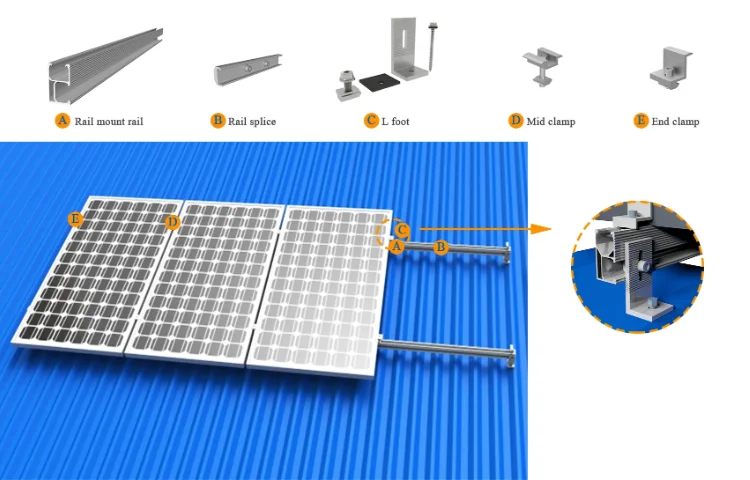 A Rail mount rail

B Rail splice

C L foot

D Mid clamp

E End clamp

E

D

C

A

B